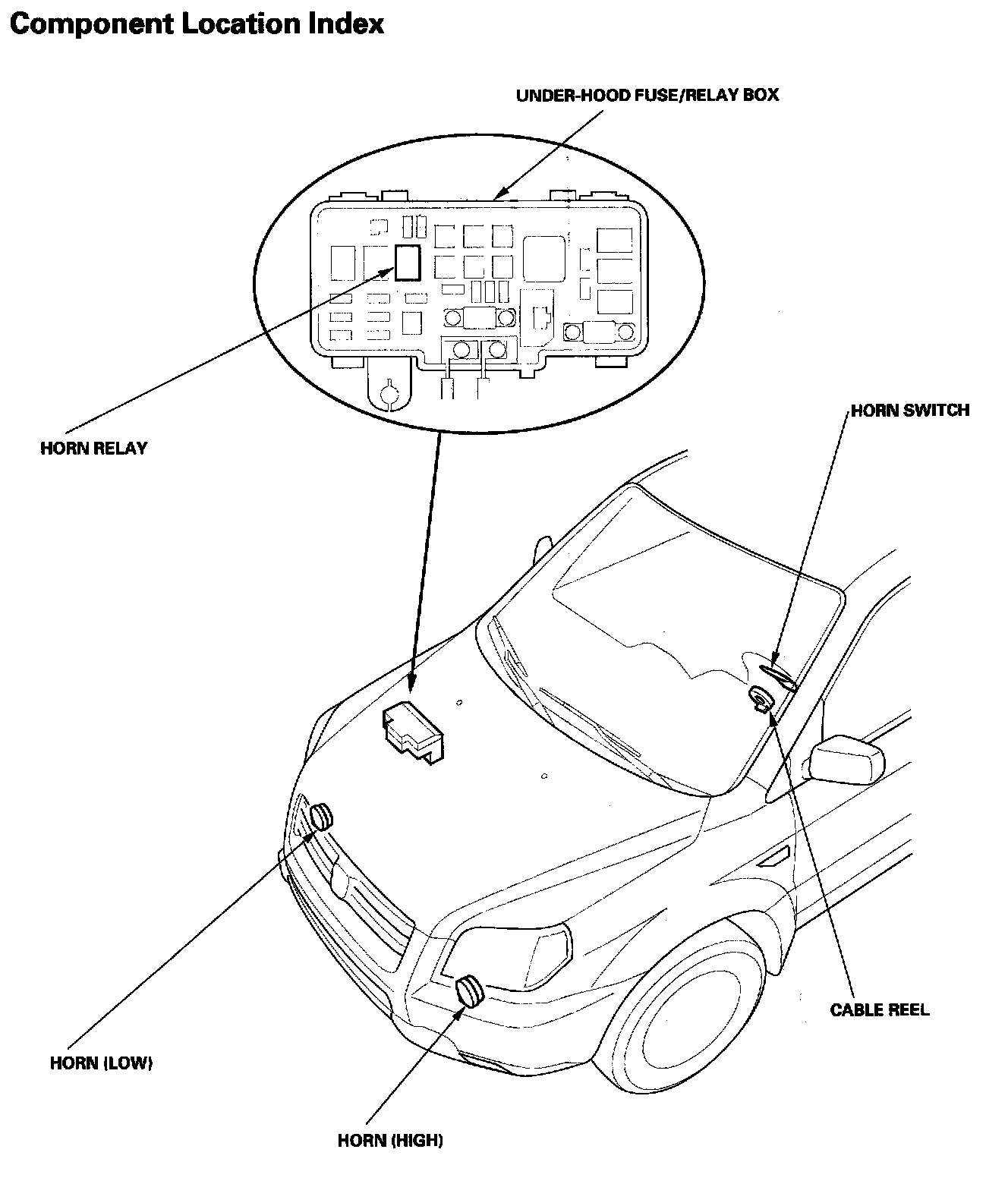 Component Location Index

UNDER-HOOD FUSE/RELAY BOX

HORN RELAY

HORN SWITCH

CABLE REEL

HORN (LOW)

HORN (HIGH)