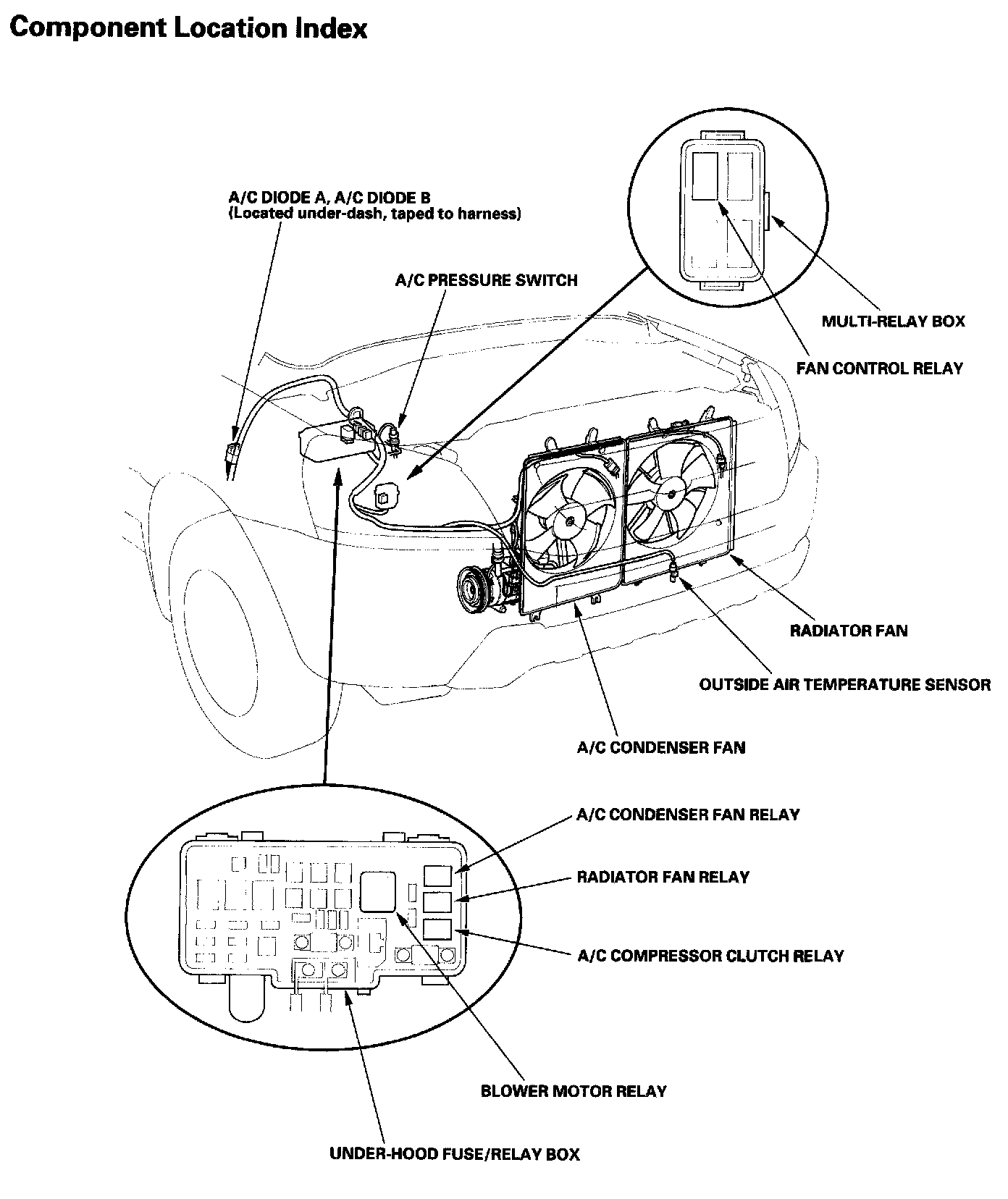 Component Location Index

A/C DIODE A, A/C DIODE B
(Located under-dash, taped to harness)

A/C PRESSURE SWITCH

MULTI-RELAY BOX

FAN CONTROL RELAY

RADIATOR FAN

OUTSIDE AIR TEMPERATURE SENSOR

A/C CONDENSER FAN

A/C CONDENSER FAN RELAY

RADIATOR FAN RELAY

A/C COMPRESSOR CLUTCH RELAY

BLOWER MOTOR RELAY

UNDER-HOOD FUSE/RELAY BOX