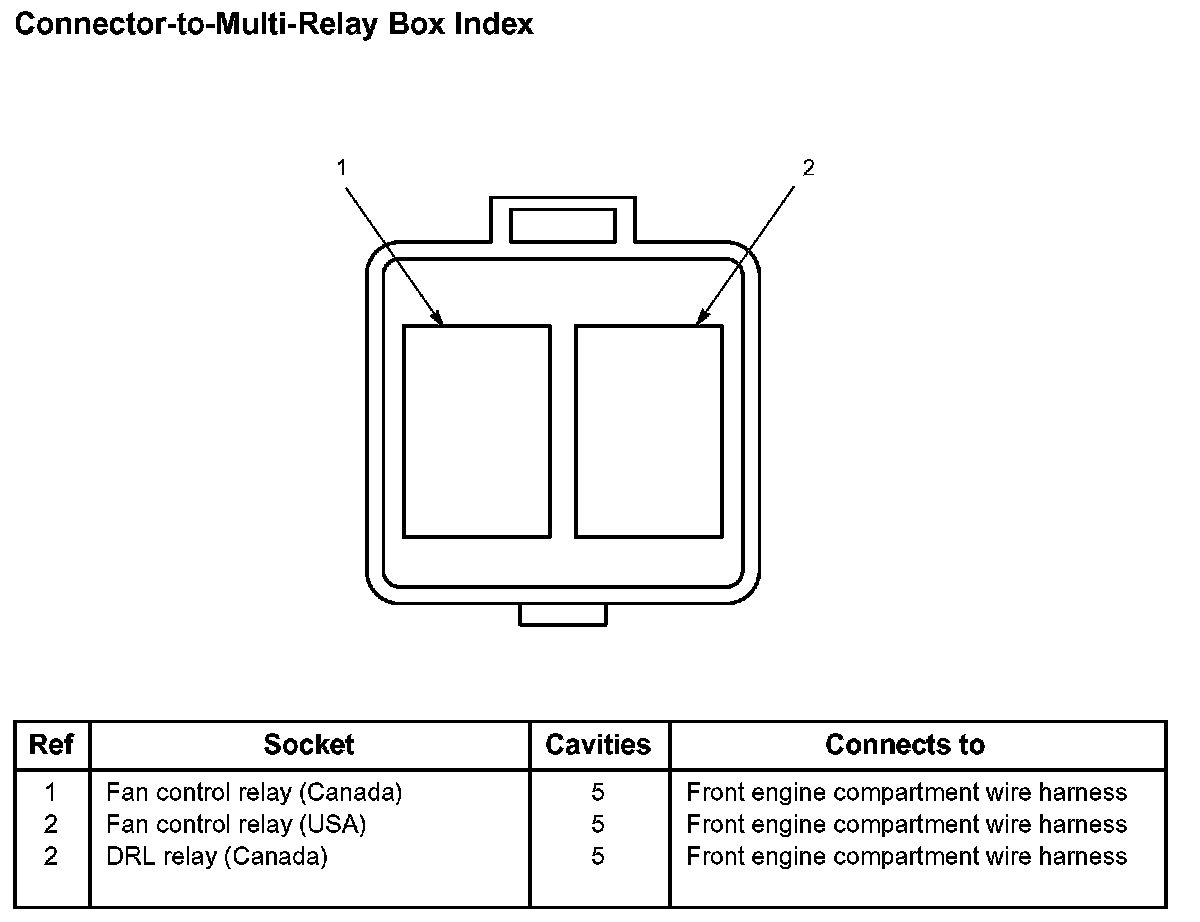 Connector-to-Multi-Relay Box Index

1

2

| Ref | Socket | Cavities | Connects to |
|---|---|---|---|
| 1 | Fan control relay (Canada) | 5 | Front engine compartment wire harness |
| 2 | Fan control relay (USA) | 5 | Front engine compartment wire harness |
| 2 | DRL relay (Canada) | 5 | Front engine compartment wire harness |