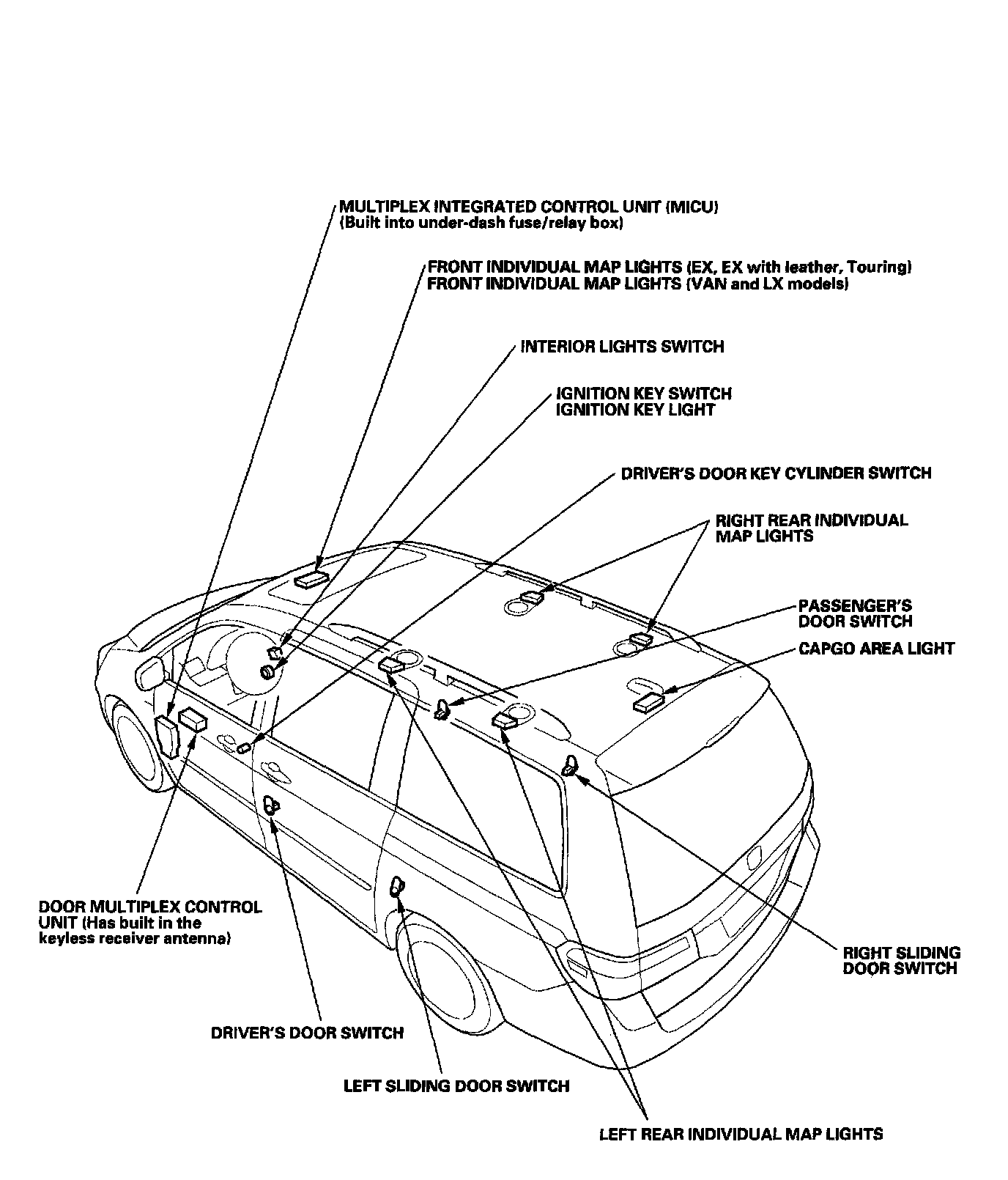 MULTIPLEX INTEGRATED CONTROL UNIT (MICU)
(Built into under-dash fuse/relay box)

FRONT INDIVIDUAL MAP LIGHTS (EX, EX with leather, Touring)
FRONT INDIVIDUAL MAP LIGHTS (VAN and LX models)

INTERIOR LIGHTS SWITCH

IGNITION KEY SWITCH
IGNITION KEY LIGHT

DRIVER'S DOOR KEY CYLINDER SWITCH

RIGHT REAR INDIVIDUAL MAP LIGHTS

PASSENGER'S DOOR SWITCH

CAPGO AREA LIGHT

DOOR MULTIPLEX CONTROL UNIT (Has built in the keyless receiver antenna)

RIGHT SLIDING DOOR SWITCH

DRIVER'S DOOR SWITCH

LEFT SLIDING DOOR SWITCH

LEFT REAR INDIVIDUAL MAP LIGHTS