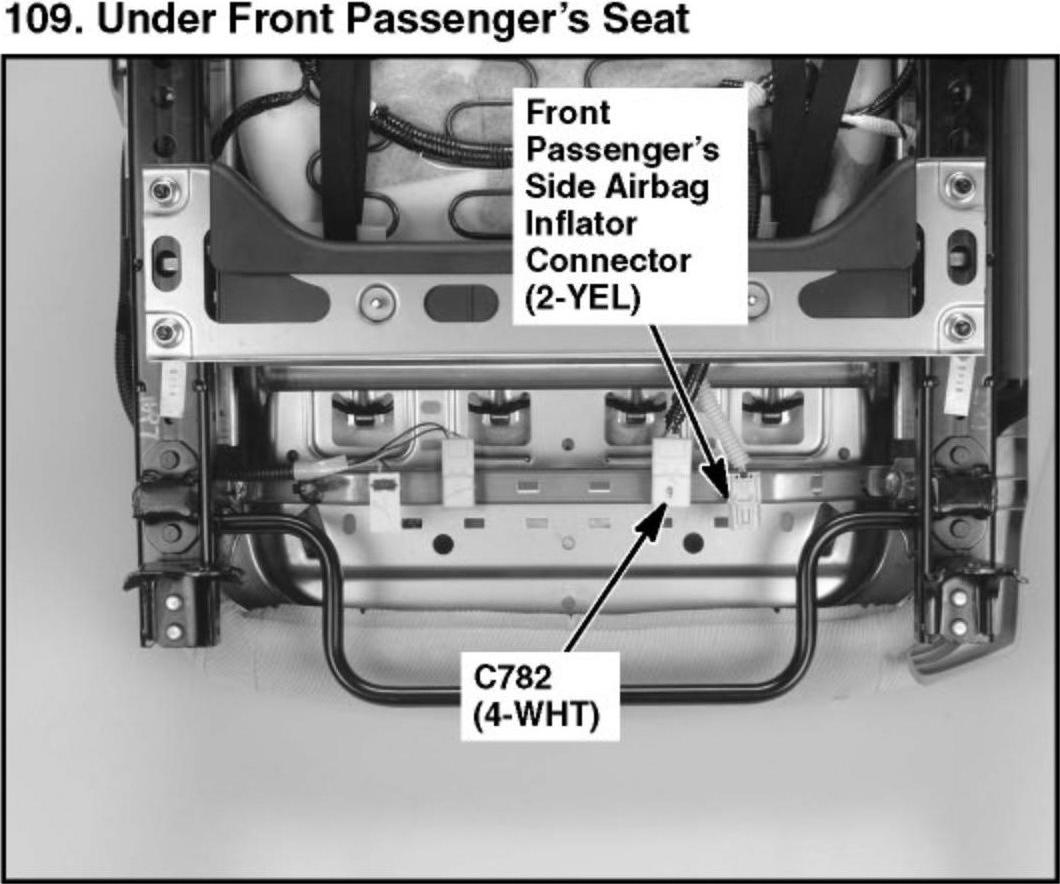 109. Under Front Passenger's Seat

Front Passenger's Side Airbag Inflator Connector (2-YEL)

C782 (4-WHT)