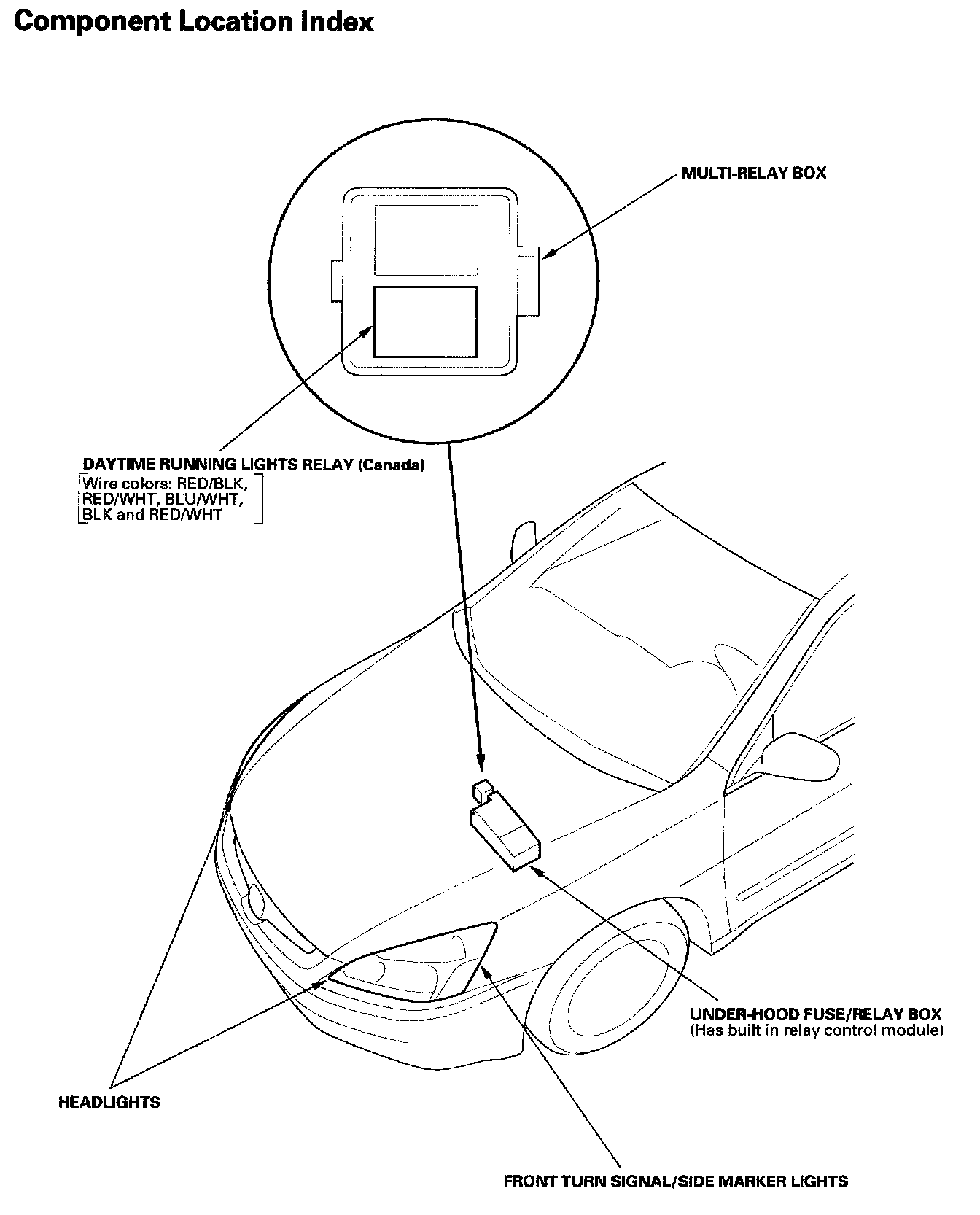 Component Location Index

MULTI-RELAY BOX

DAYTIME RUNNING LIGHTS RELAY (Canada)
Wire colors: RED/BLK, RED/WHT, BLU/WHT, BLK and RED/WHT

UNDER-HOOD FUSE/RELAY BOX
(Has built in relay control module)

HEADLIGHTS

FRONT TURN SIGNAL/SIDE MARKER LIGHTS