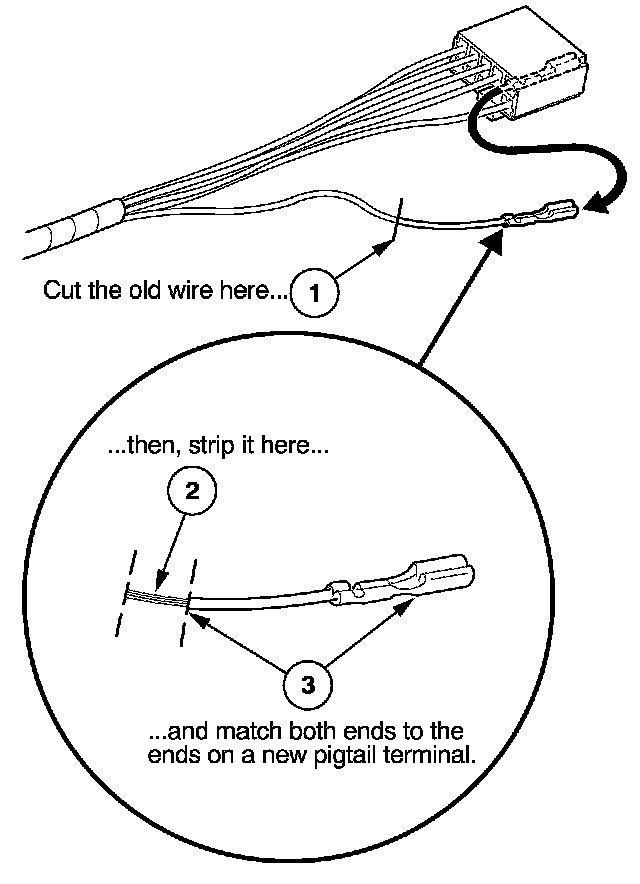 Cut the old wire here... 1

...then, strip it here...

2

3

...and match both ends to the ends on a new pigtail terminal.