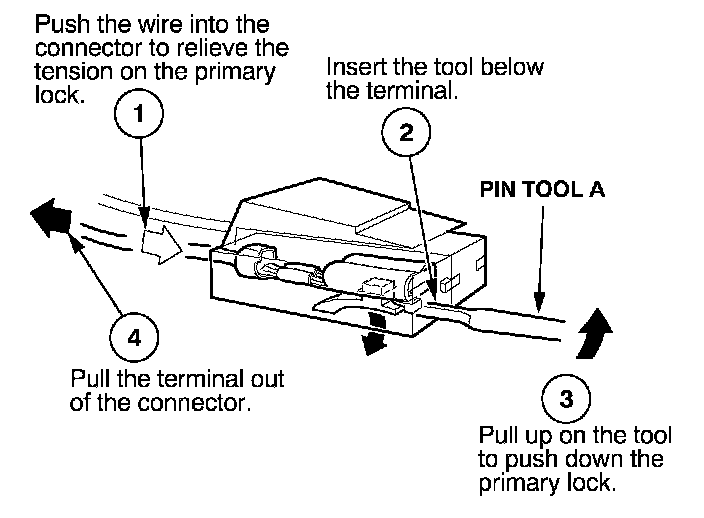 Push the wire into the connector to relieve the tension on the primary lock.

1

Insert the tool below the terminal.

2

PIN TOOL A

4

Pull the terminal out of the connector.

3

Pull up on the tool to push down the primary lock.