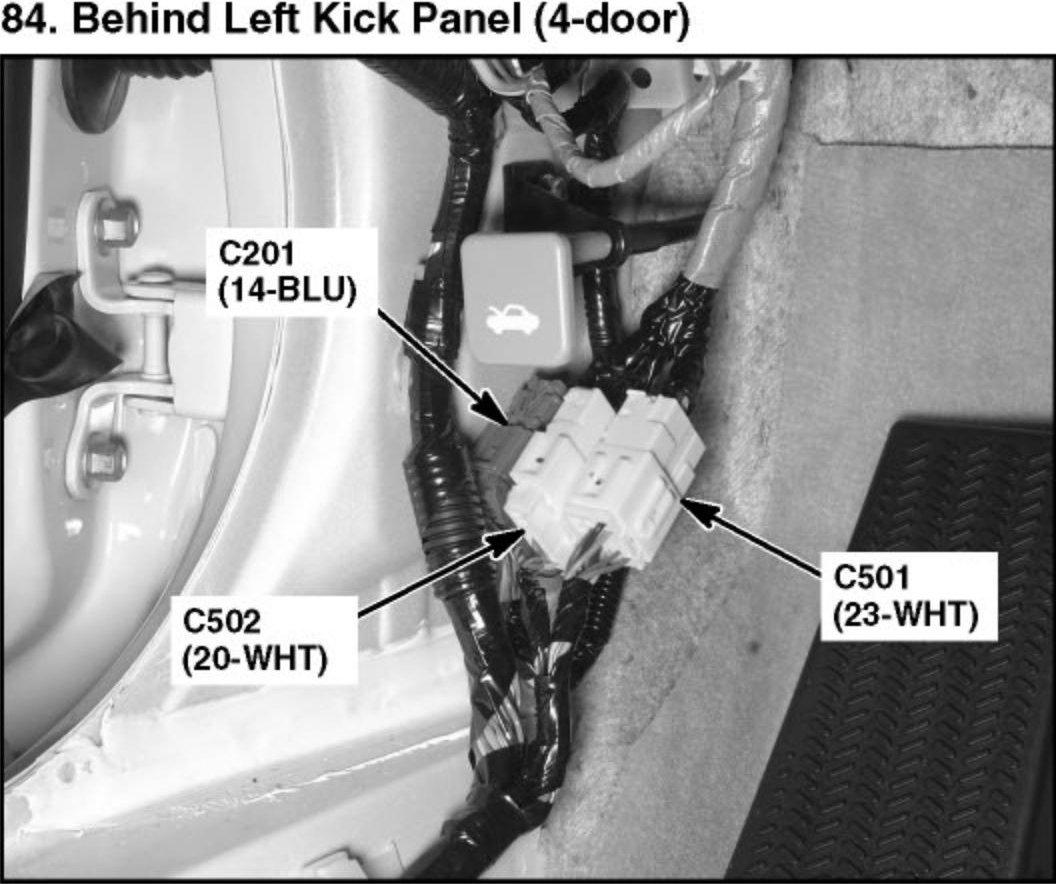 84. Behind Left Kick Panel (4-door)

C201
(14-BLU)

C502
(20-WHT)

C501
(23-WHT)