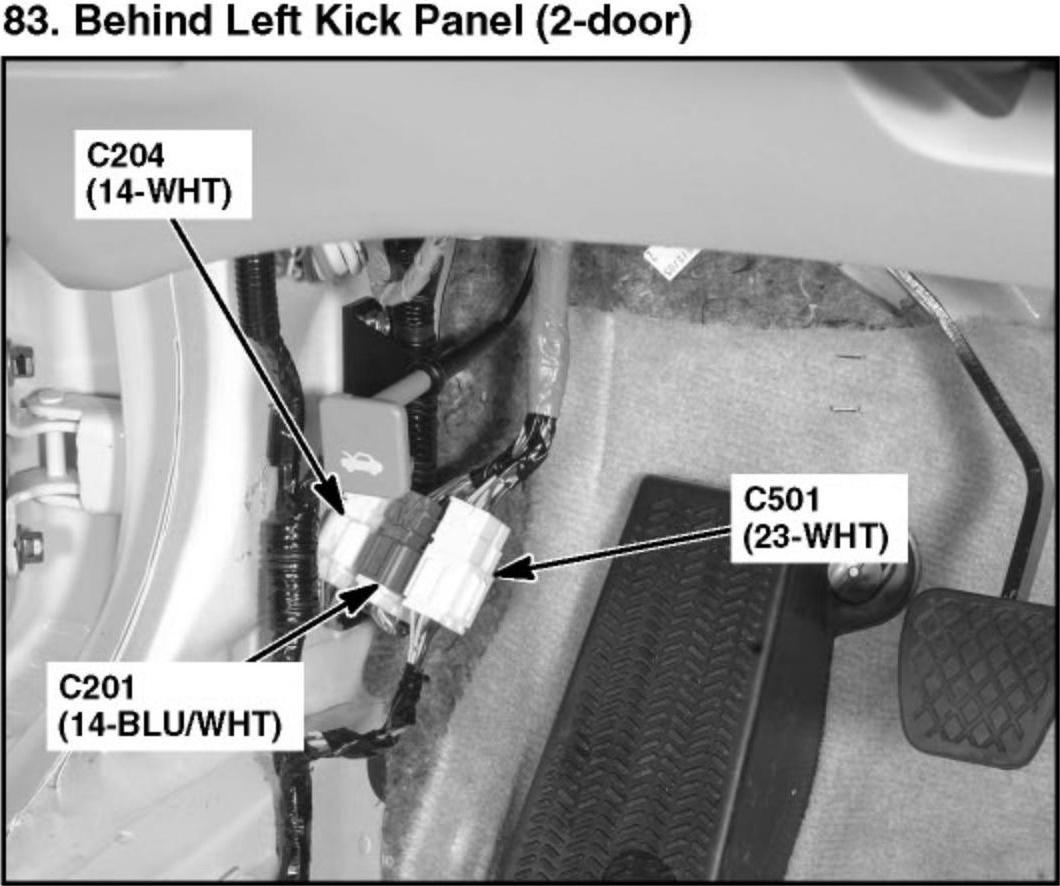 83. Behind Left Kick Panel (2-door)

C204
(14-WHT)

C501
(23-WHT)

C201
(14-BLU/WHT)