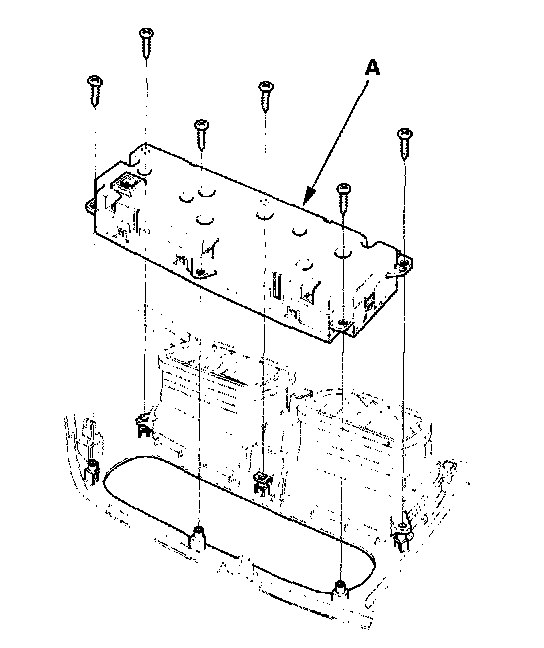 A