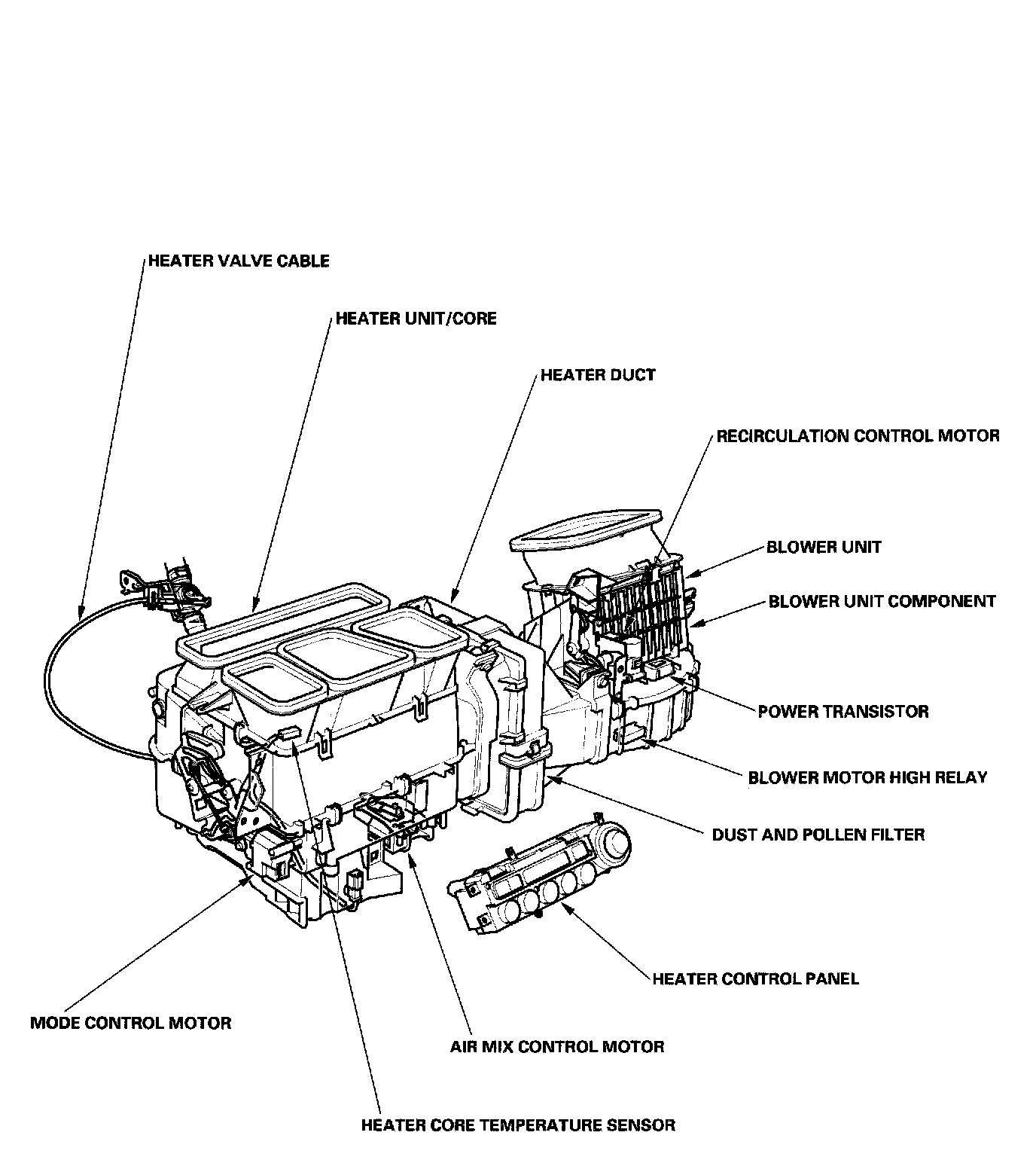 HEATER VALVE CABLE

HEATER UNIT/CORE

HEATER DUCT

RECIRCULATION CONTROL MOTOR

BLOWER UNIT

BLOWER UNIT COMPONENT

POWER TRANSISTOR

BLOWER MOTOR HIGH RELAY

DUST AND POLLEN FILTER

HEATER CONTROL PANEL

MODE CONTROL MOTOR

AIR MIX CONTROL MOTOR

HEATER CORE TEMPERATURE SENSOR