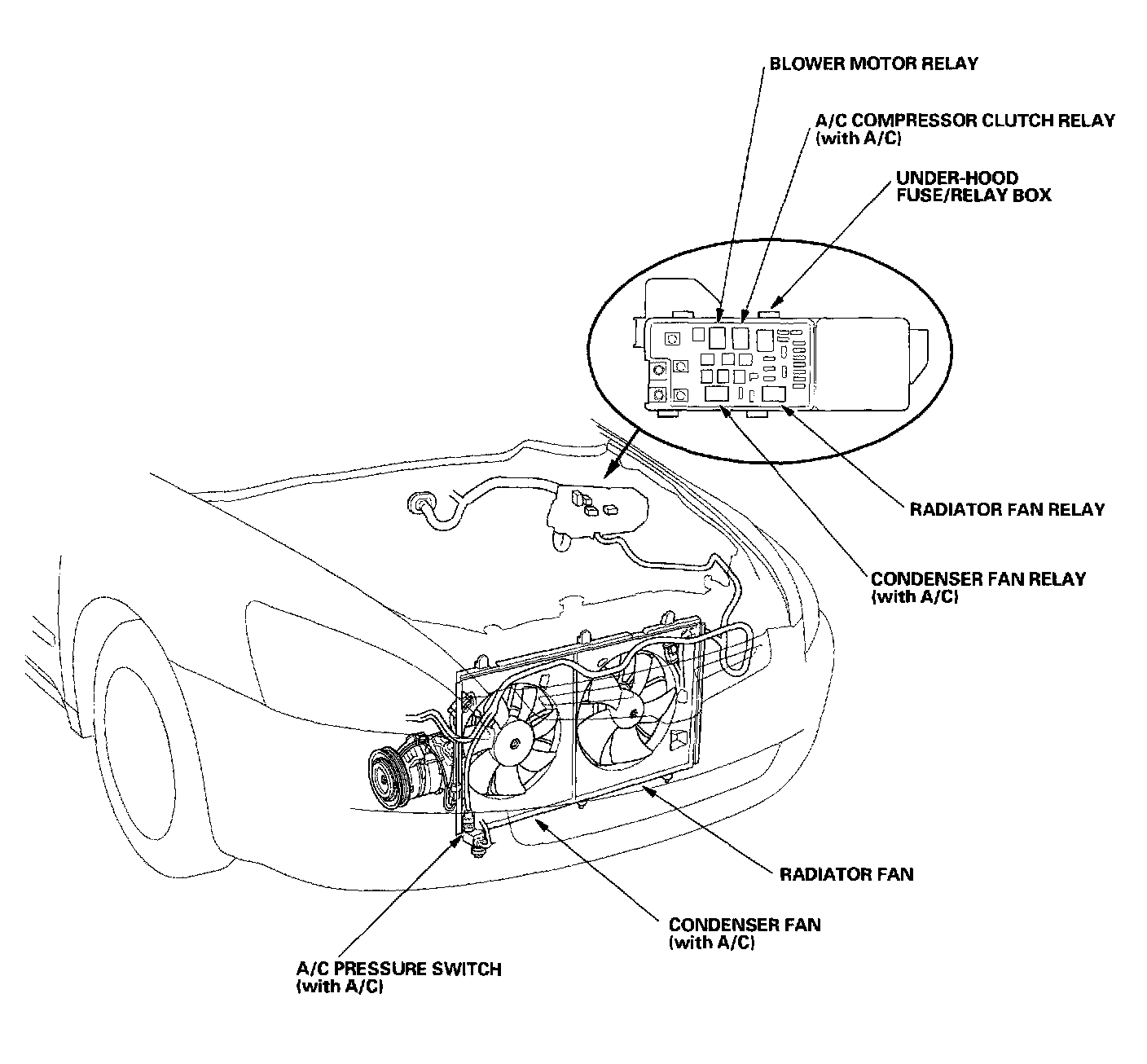 BLOWER MOTOR RELAY

A/C COMPRESSOR CLUTCH RELAY
(with A/C)

UNDER-HOOD
FUSE/RELAY BOX

RADIATOR FAN RELAY

CONDENSER FAN RELAY
(with A/C)

RADIATOR FAN

CONDENSER FAN
(with A/C)

A/C PRESSURE SWITCH
(with A/C)