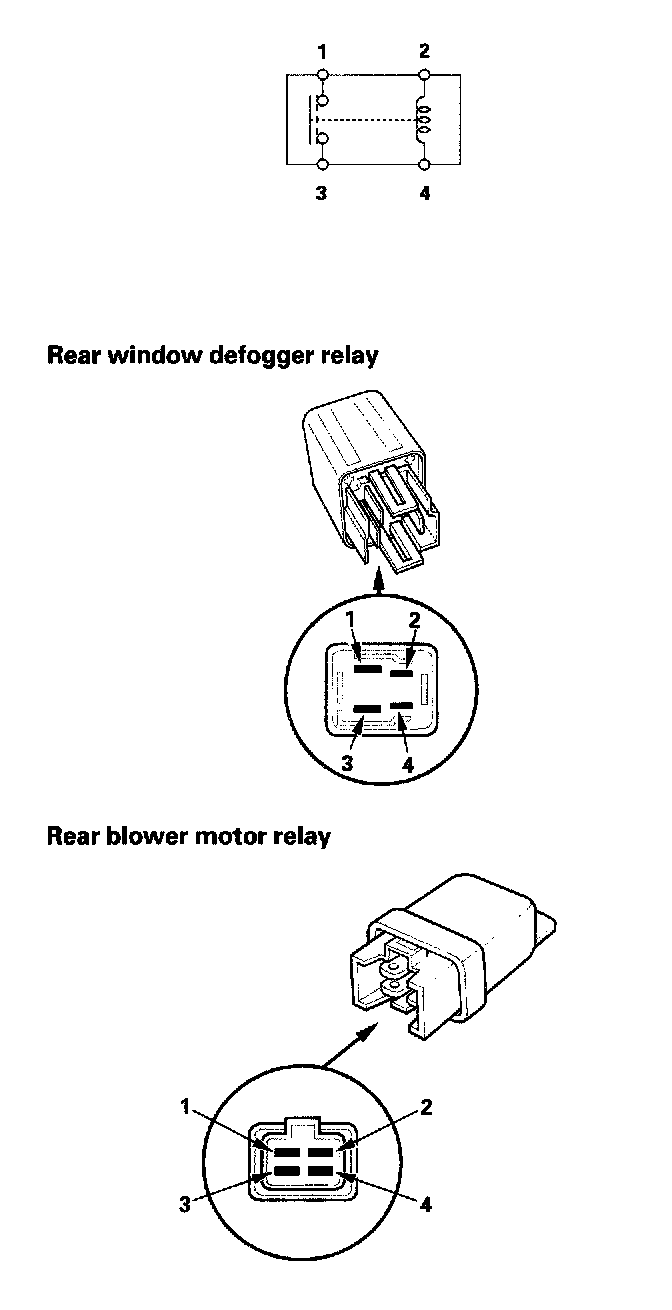 1 2

3 4

Rear window defogger relay

1 2

3 4

Rear blower motor relay

1 2

3 4