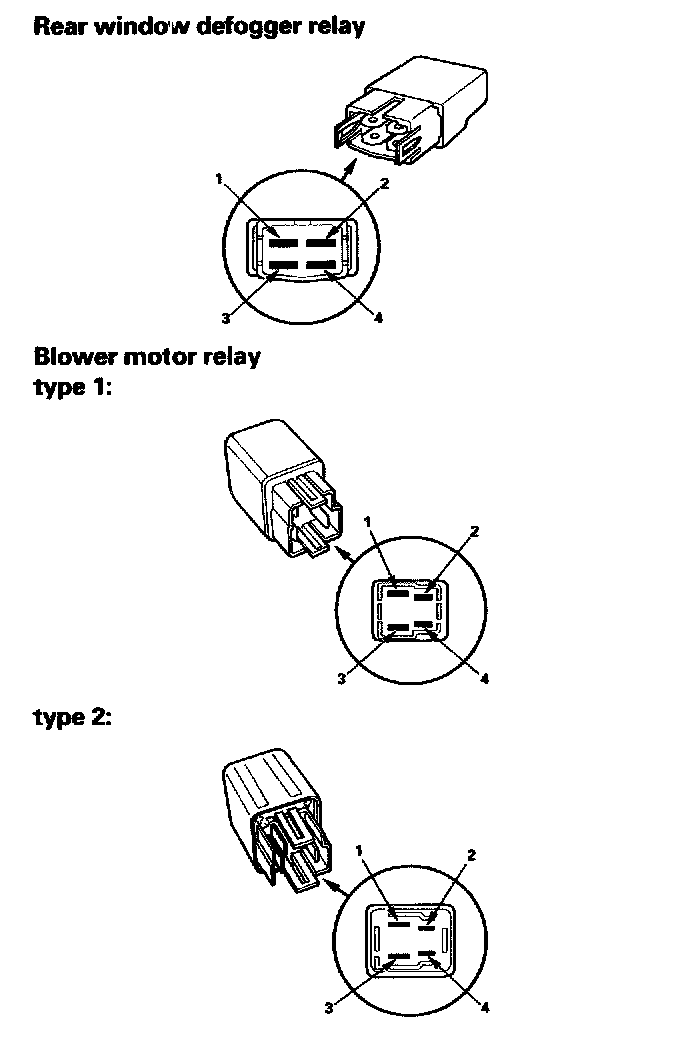 Rear window defogger relay

1
2
3
4

Blower motor relay
type 1:

1
2
3
4

type 2:

1
2
3
4