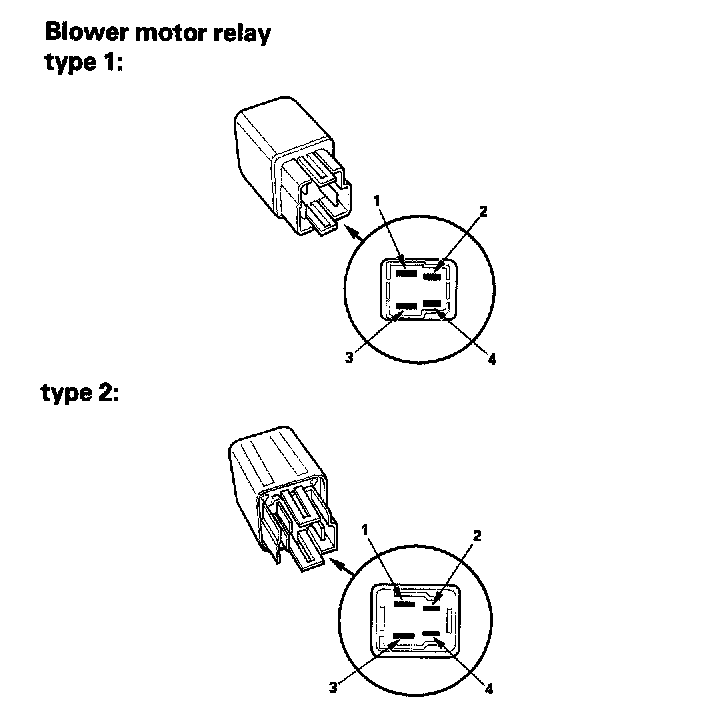 Blower motor relay
type 1:

1
2
3
4

type 2:

1
2
3
4