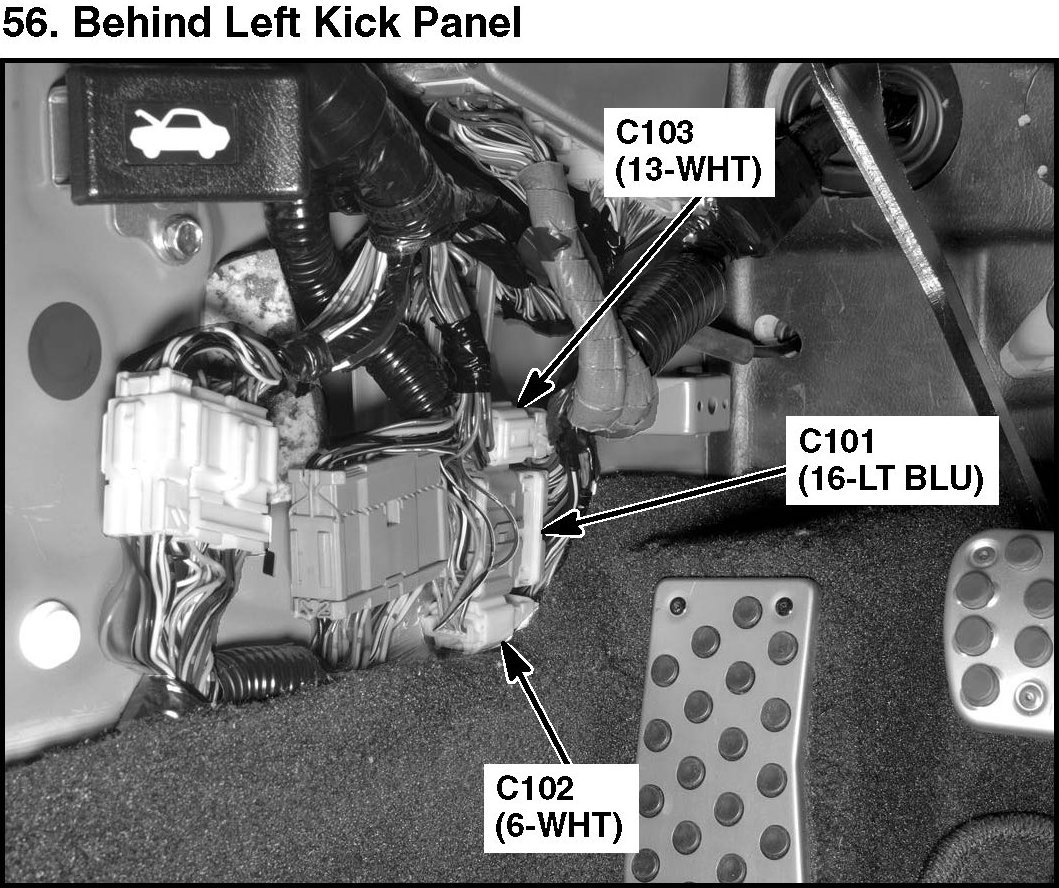 56. Behind Left Kick Panel

C103
(13-WHT)

C101
(16-LT BLU)

C102
(6-WHT)