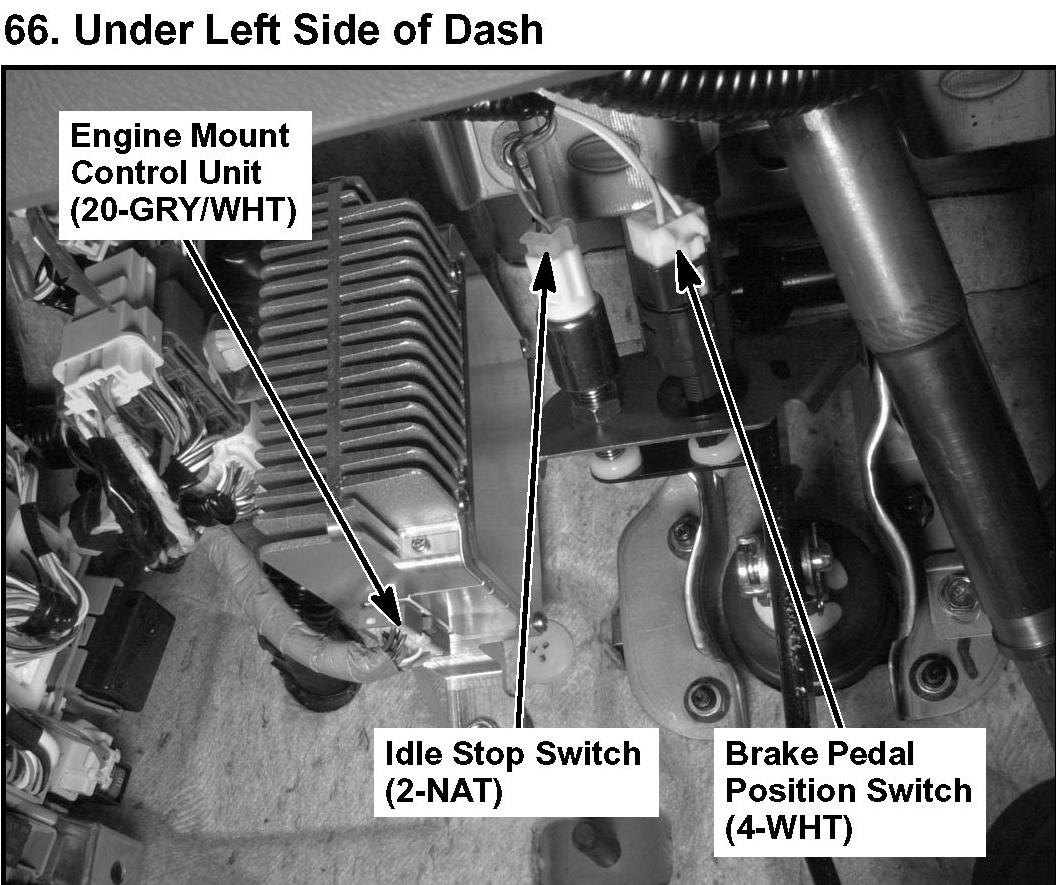 66. Under Left Side of Dash

Engine Mount Control Unit (20-GRY/WHT)

Idle Stop Switch (2-NAT)

Brake Pedal Position Switch (4-WHT)