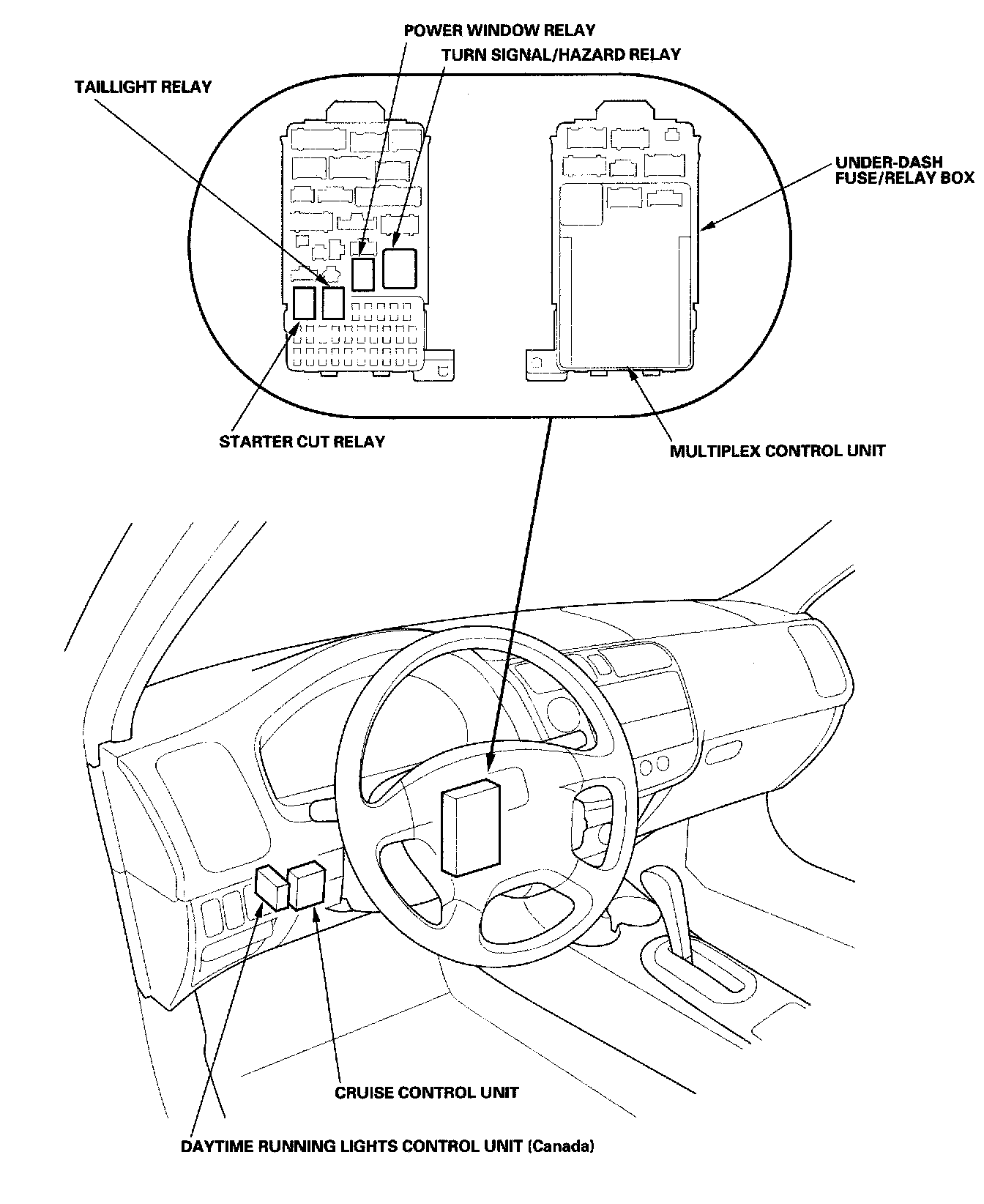 POWER WINDOW RELAY
TURN SIGNAL/HAZARD RELAY
TAILLIGHT RELAY
UNDER-DASH FUSE/RELAY BOX
STARTER CUT RELAY
MULTIPLEX CONTROL UNIT
CRUISE CONTROL UNIT
DAYTIME RUNNING LIGHTS CONTROL UNIT (Canada)