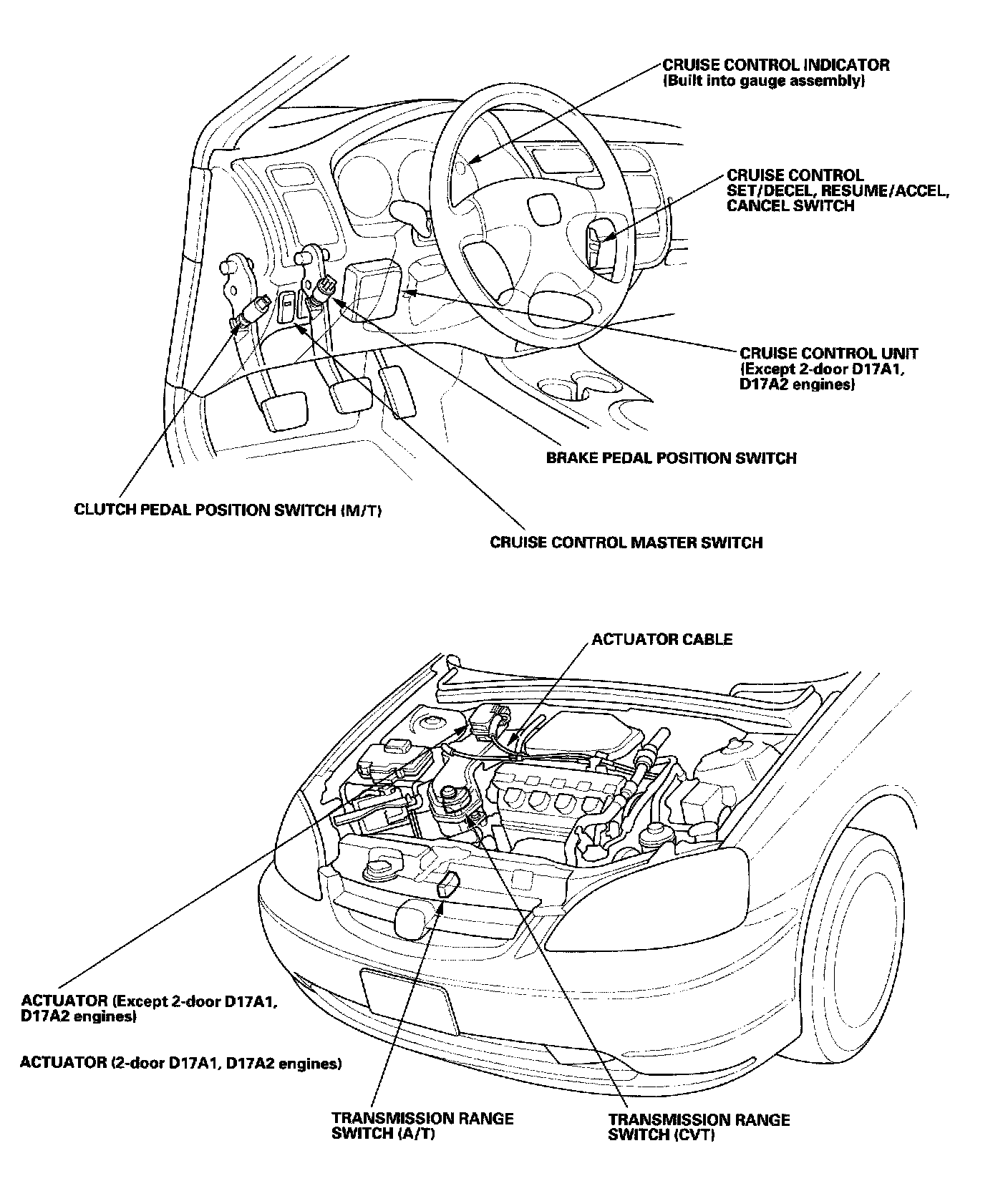 CRUISE CONTROL INDICATOR
(Built into gauge assembly)

CRUISE CONTROL
SET/DECEL, RESUME/ACCEL,
CANCEL SWITCH

CRUISE CONTROL UNIT
(Except 2-door D17A1,
D17A2 engines)

BRAKE PEDAL POSITION SWITCH

CLUTCH PEDAL POSITION SWITCH (M/T)

CRUISE CONTROL MASTER SWITCH

ACTUATOR CABLE

ACTUATOR (Except 2-door D17A1,
D17A2 engines)

ACTUATOR (2-door D17A1, D17A2 engines)

TRANSMISSION RANGE
SWITCH (A/T)

TRANSMISSION RANGE
SWITCH (CVT)