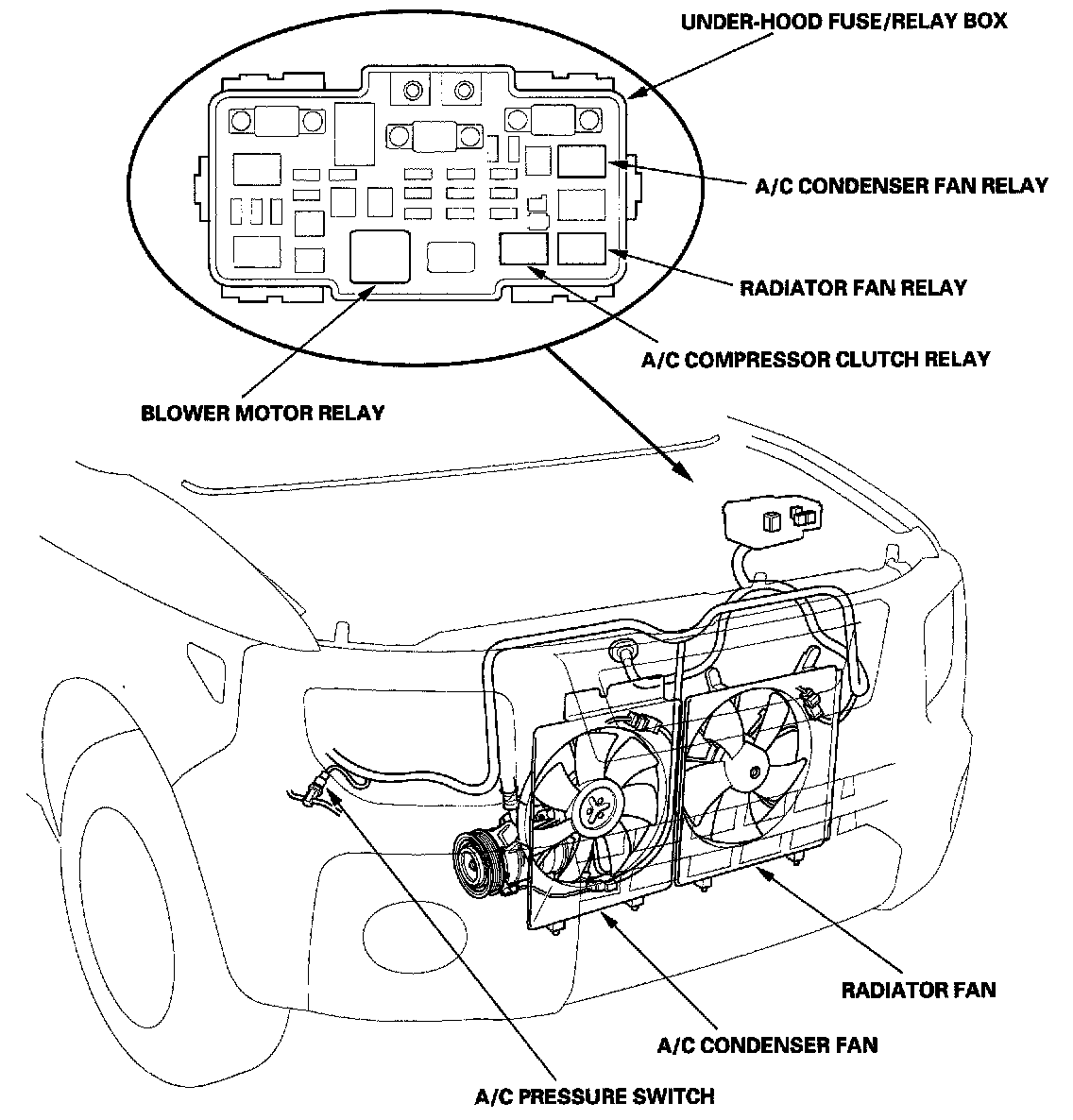 UNDER-HOOD FUSE/RELAY BOX

A/C CONDENSER FAN RELAY

RADIATOR FAN RELAY

A/C COMPRESSOR CLUTCH RELAY

BLOWER MOTOR RELAY

RADIATOR FAN

A/C CONDENSER FAN

A/C PRESSURE SWITCH