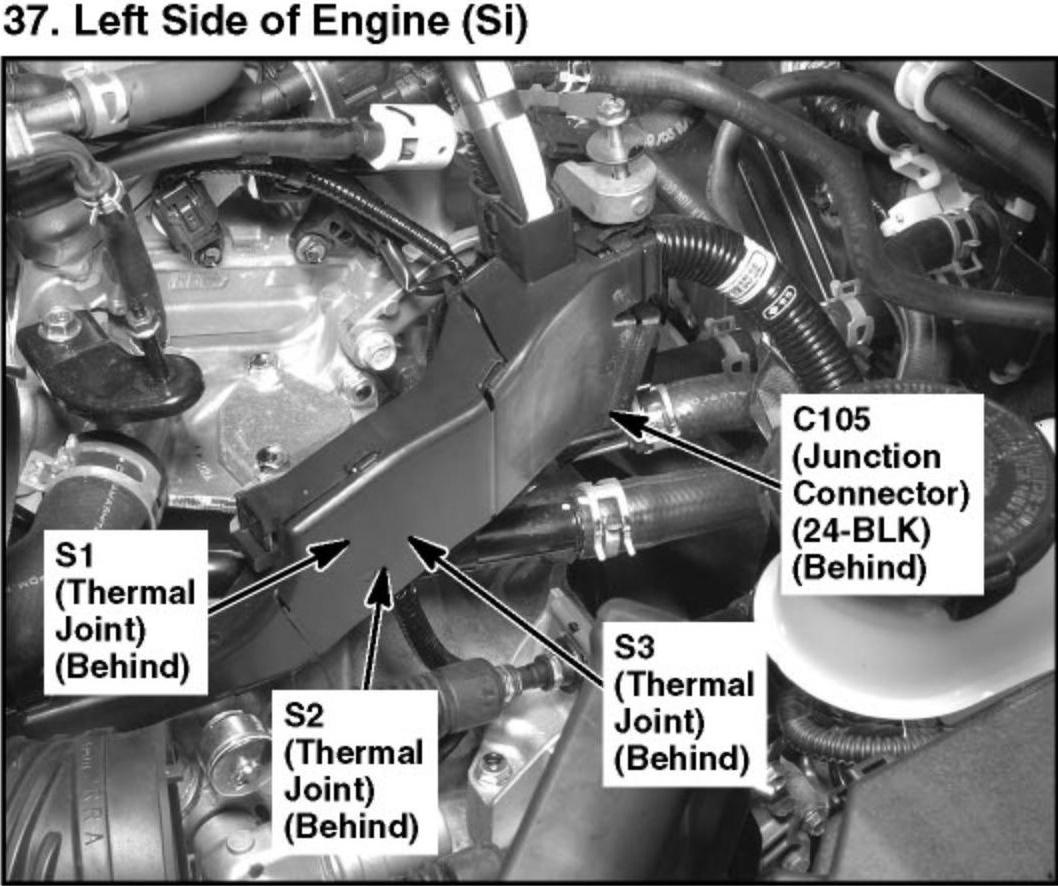 37. Left Side of Engine (Si)

C105 (Junction Connector) (24-BLK) (Behind)

S1 (Thermal Joint) (Behind)

S2 (Thermal Joint) (Behind)

S3 (Thermal Joint) (Behind)