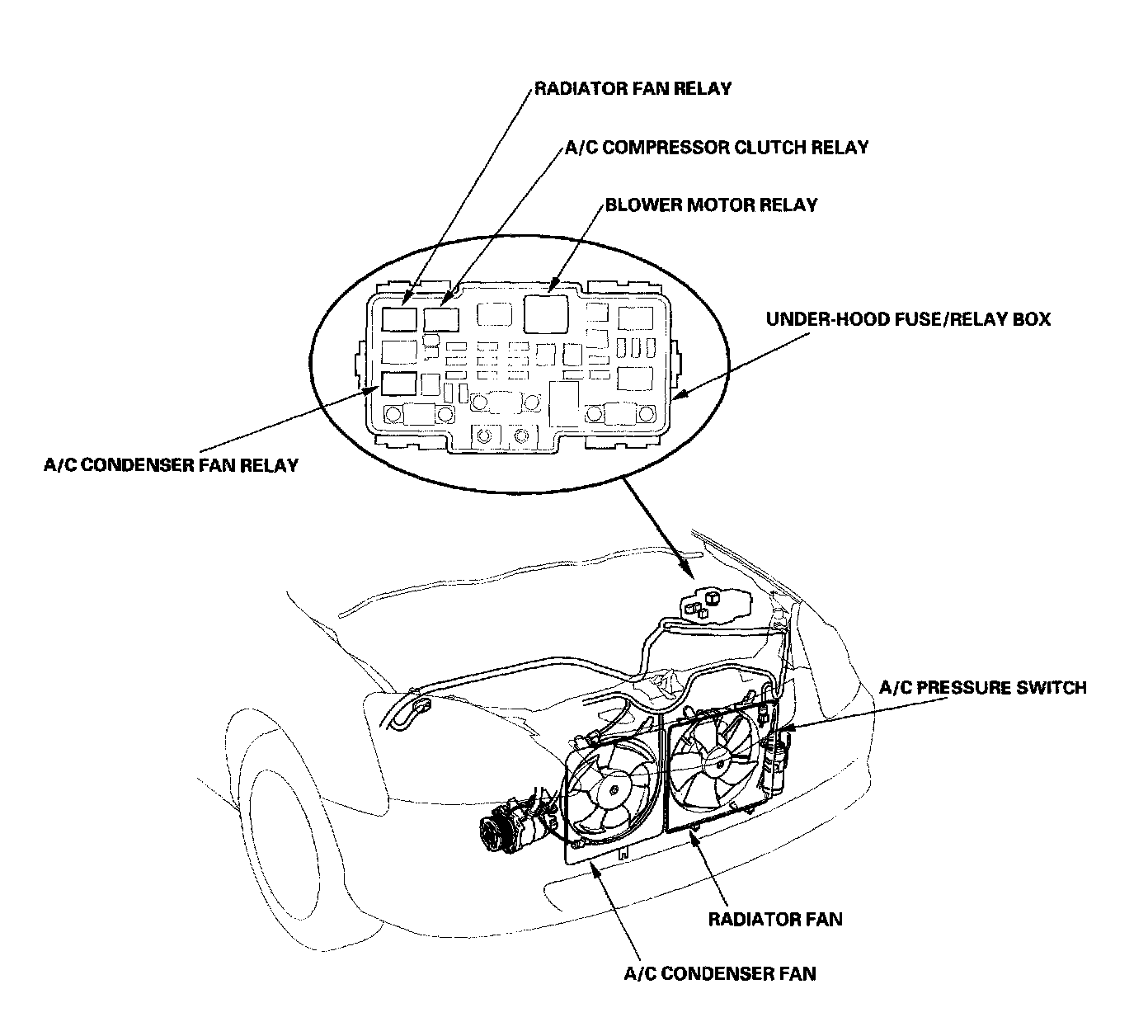 RADIATOR FAN RELAY

A/C COMPRESSOR CLUTCH RELAY

BLOWER MOTOR RELAY

UNDER-HOOD FUSE/RELAY BOX

A/C CONDENSER FAN RELAY

A/C PRESSURE SWITCH

RADIATOR FAN

A/C CONDENSER FAN