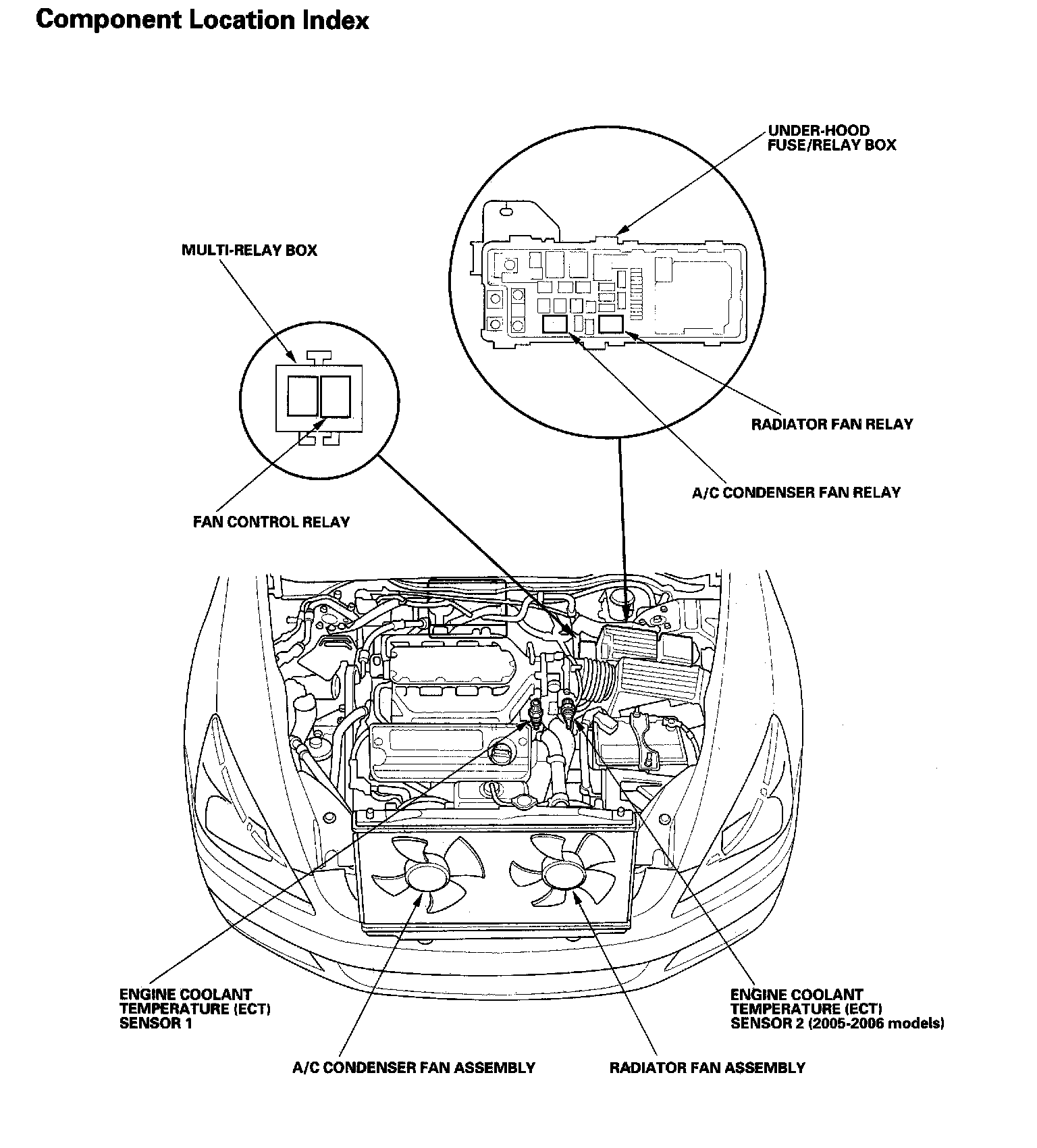 Component Location Index

UNDER-HOOD FUSE/RELAY BOX

MULTI-RELAY BOX

RADIATOR FAN RELAY

A/C CONDENSER FAN RELAY

FAN CONTROL RELAY

ENGINE COOLANT TEMPERATURE (ECT) SENSOR 1

ENGINE COOLANT TEMPERATURE (ECT) SENSOR 2 (2005-2006 models)

A/C CONDENSER FAN ASSEMBLY

RADIATOR FAN ASSEMBLY