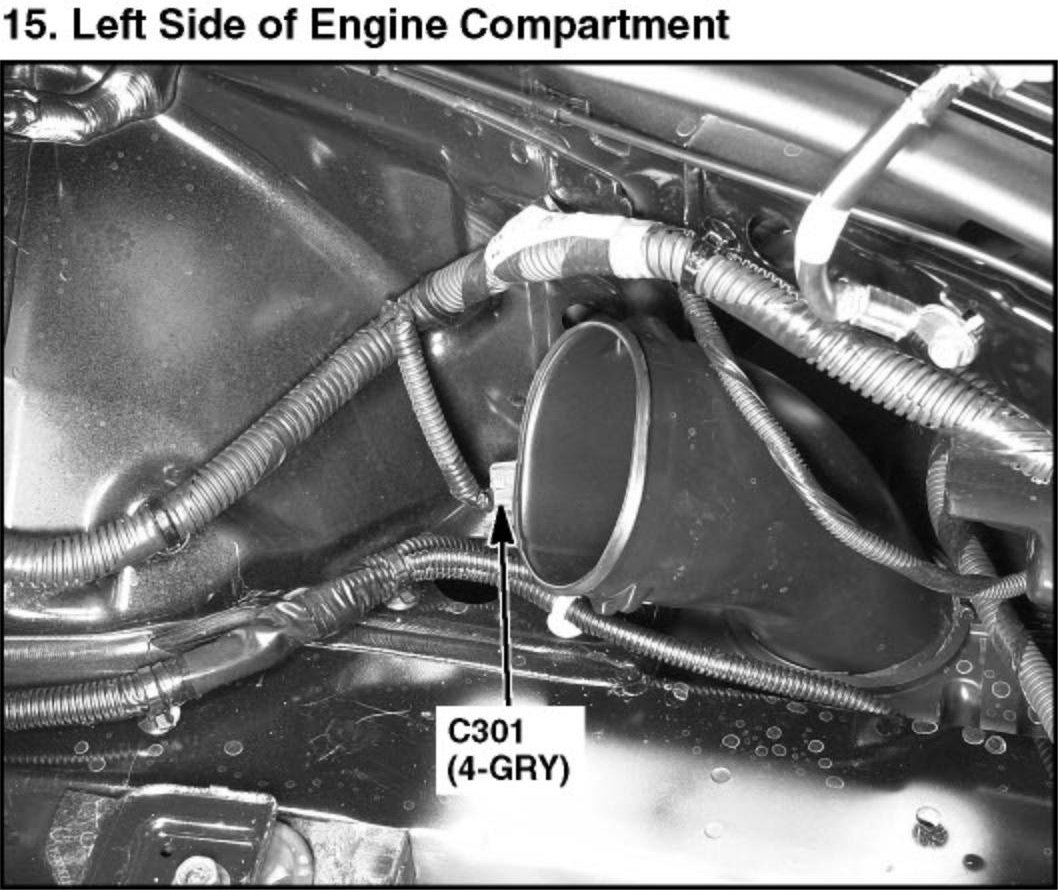 15. Left Side of Engine Compartment

C301
(4-GRY)