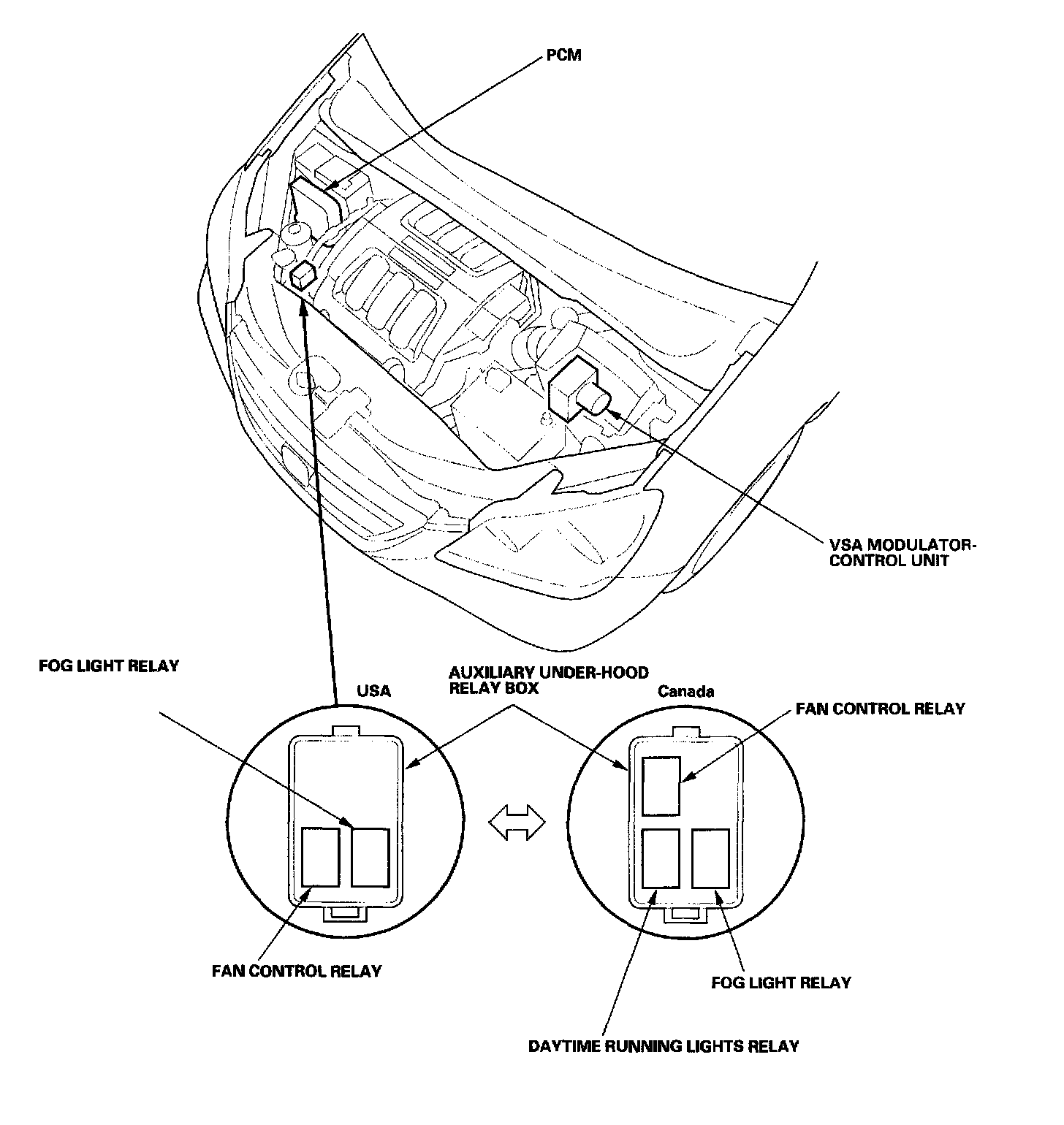 PCM

VSA MODULATOR-CONTROL UNIT

FOG LIGHT RELAY

USA

AUXILIARY UNDER-HOOD RELAY BOX

Canada

FAN CONTROL RELAY

FAN CONTROL RELAY

FOG LIGHT RELAY

DAYTIME RUNNING LIGHTS RELAY