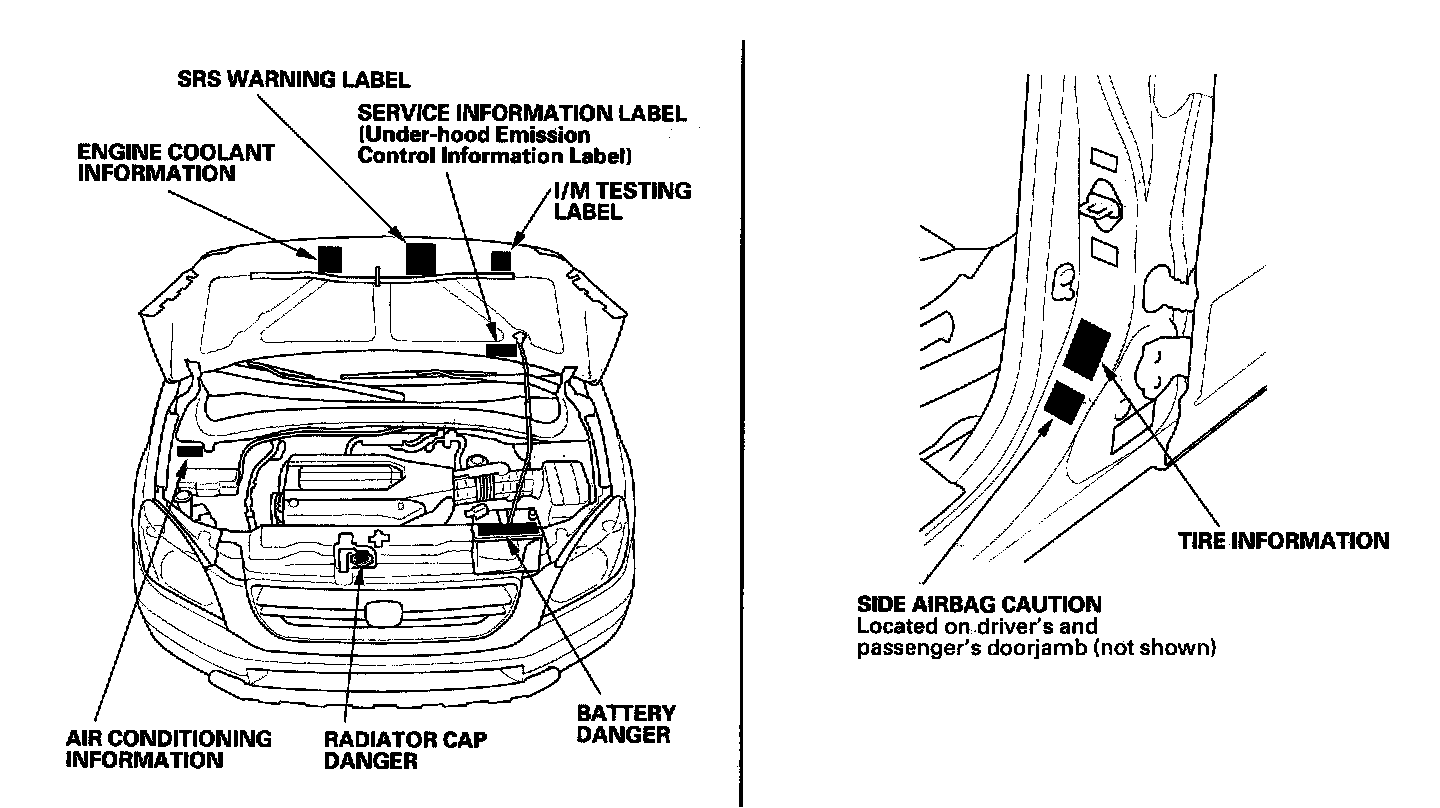 SRS WARNING LABEL

SERVICE INFORMATION LABEL (Under-hood Emission Control Information Label)

ENGINE COOLANT INFORMATION

I/M TESTING LABEL

AIR CONDITIONING INFORMATION

RADIATOR CAP DANGER

BATTERY DANGER

TIRE INFORMATION

SIDE AIRBAG CAUTION
Located on driver's and passenger's doorjamb (not shown)