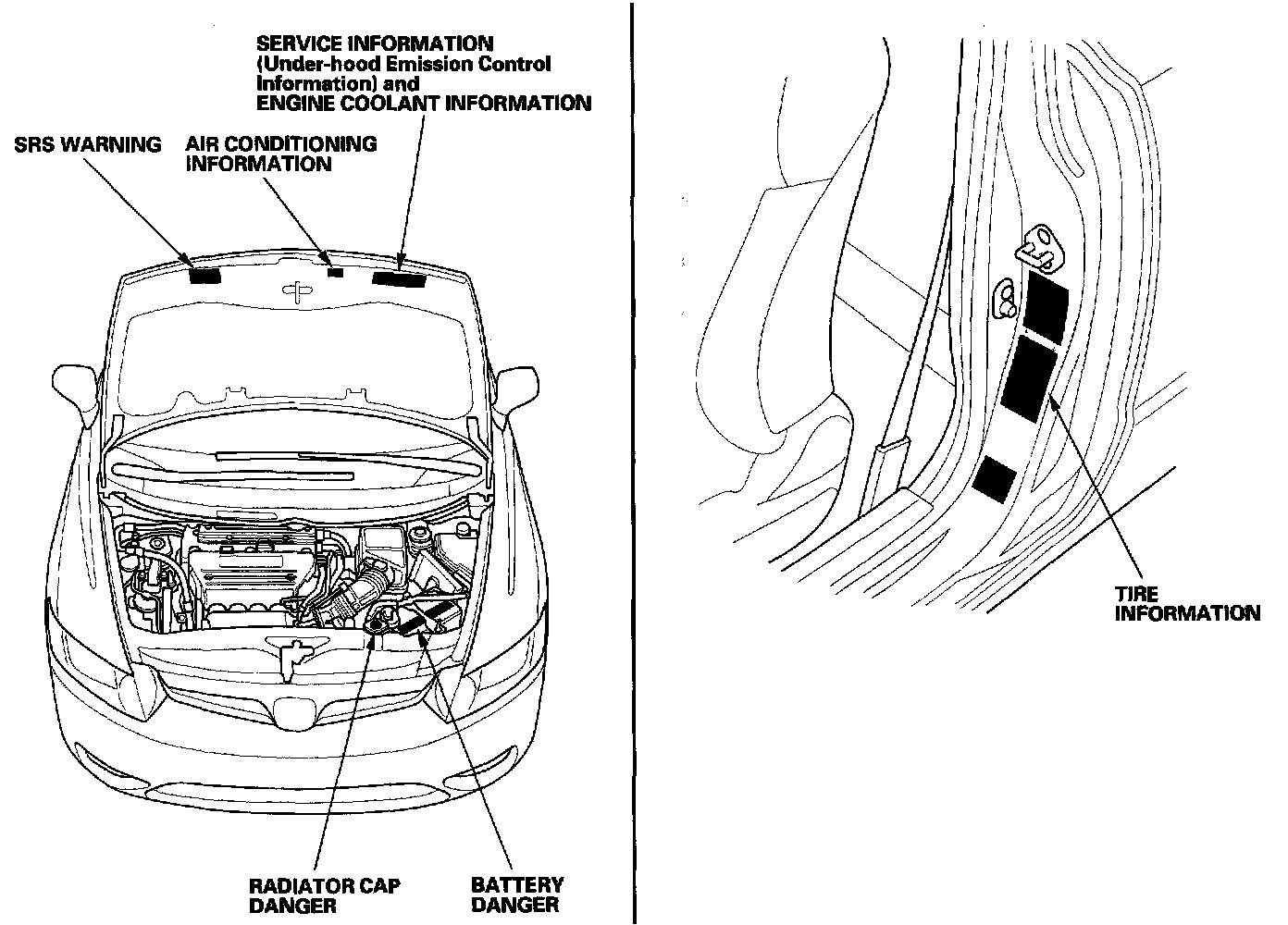 SERVICE INFORMATION
(Under-hood Emission Control Information) and
ENGINE COOLANT INFORMATION

SRS WARNING

AIR CONDITIONING INFORMATION

RADIATOR CAP DANGER

BATTERY DANGER

TIRE INFORMATION