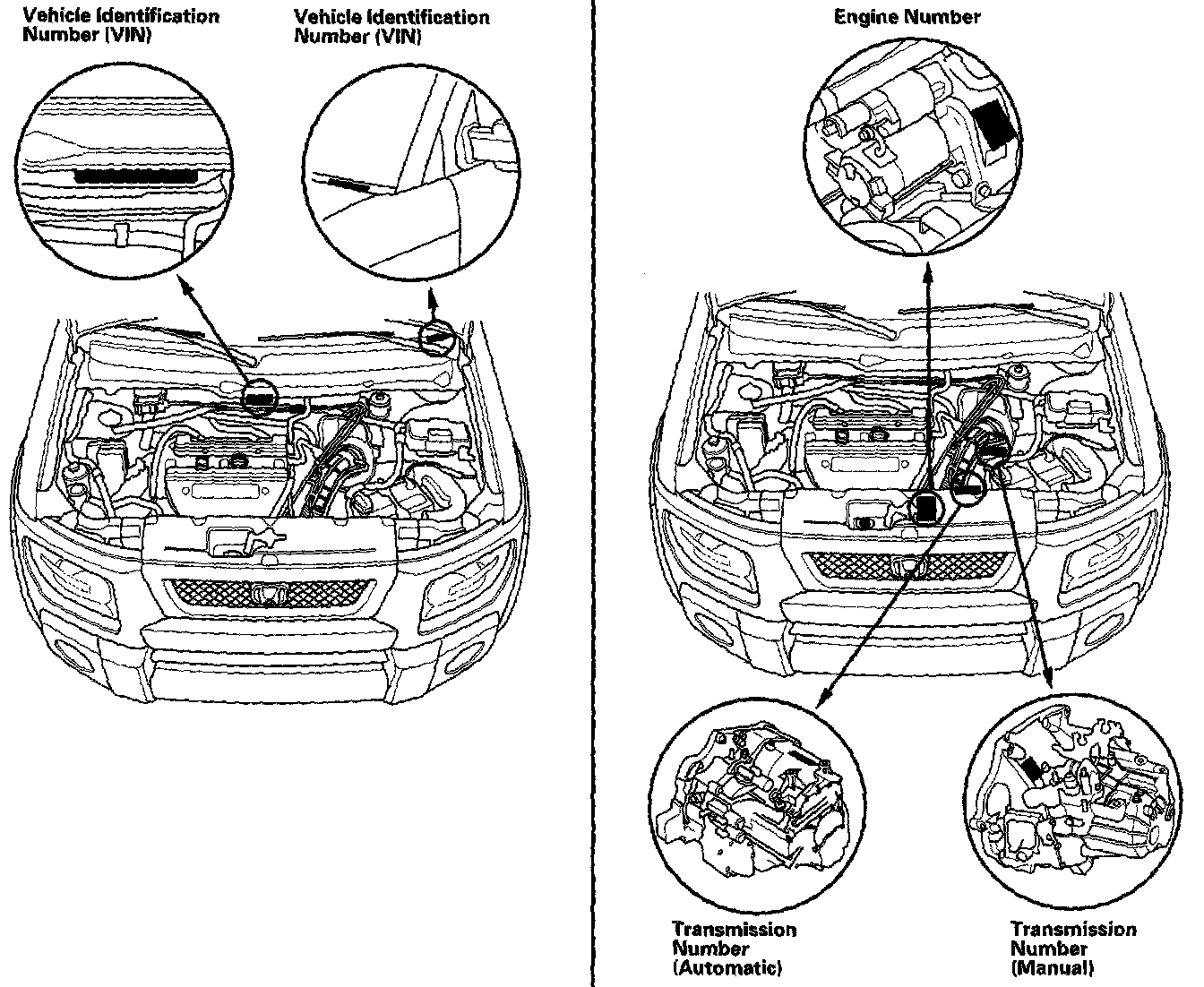 Vehicle Identification Number (VIN)

Vehicle Identification Number (VIN)

Engine Number

Transmission Number (Automatic)

Transmission Number (Manual)