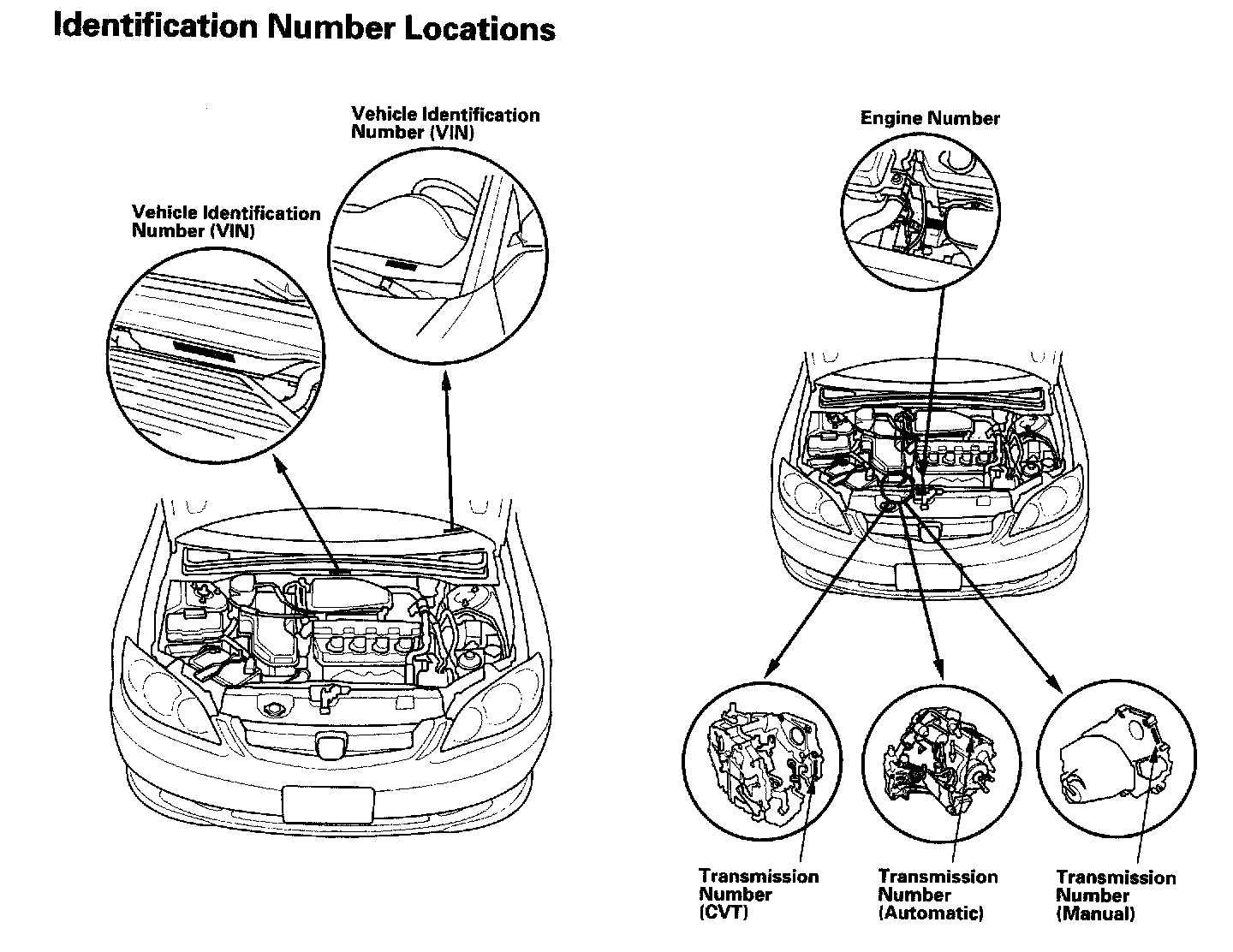 Identification Number Locations

Vehicle Identification Number (VIN)

Vehicle Identification Number (VIN)

Engine Number

Transmission Number (CVT)

Transmission Number (Automatic)

Transmission Number (Manual)