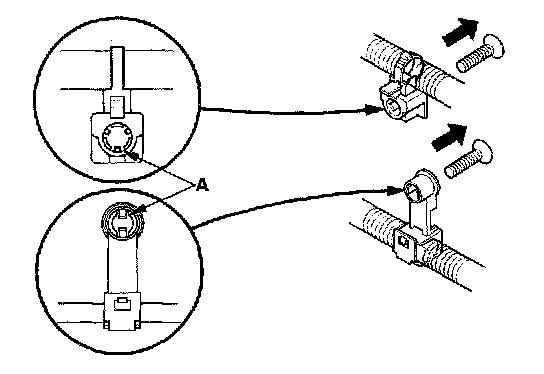 A