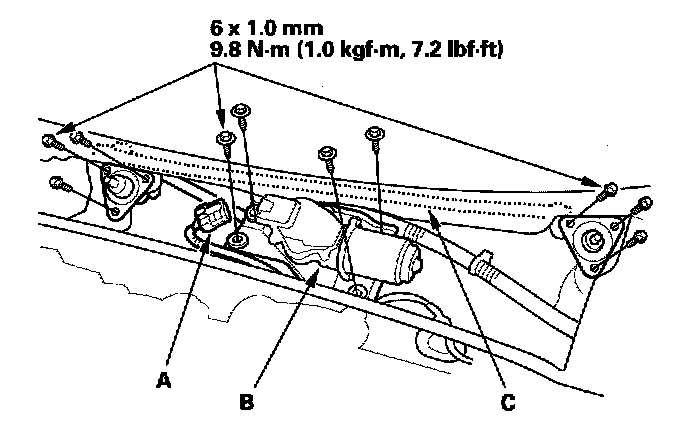 6 x 1.0 mm
9.8 N·m (1.0 kgf·m, 7.2 lbf·ft)

A

B

C