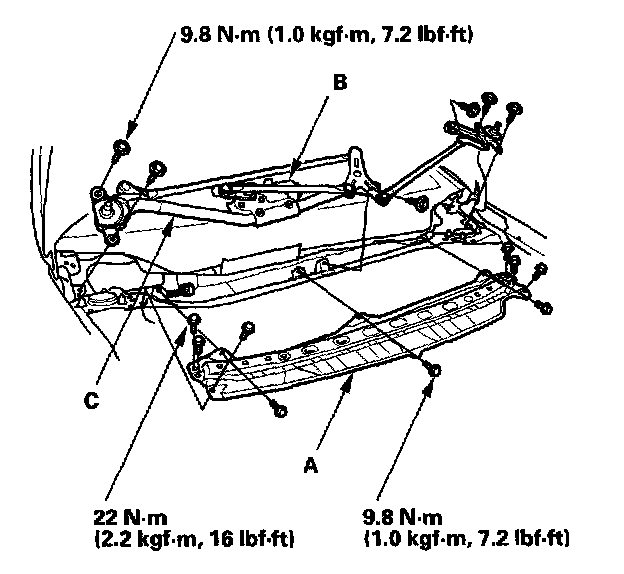 9.8 N·m (1.0 kgf·m, 7.2 lbf·ft)

B

C

A

22 N·m
(2.2 kgf·m, 16 lbf·ft)

9.8 N·m
(1.0 kgf·m, 7.2 lbf·ft)