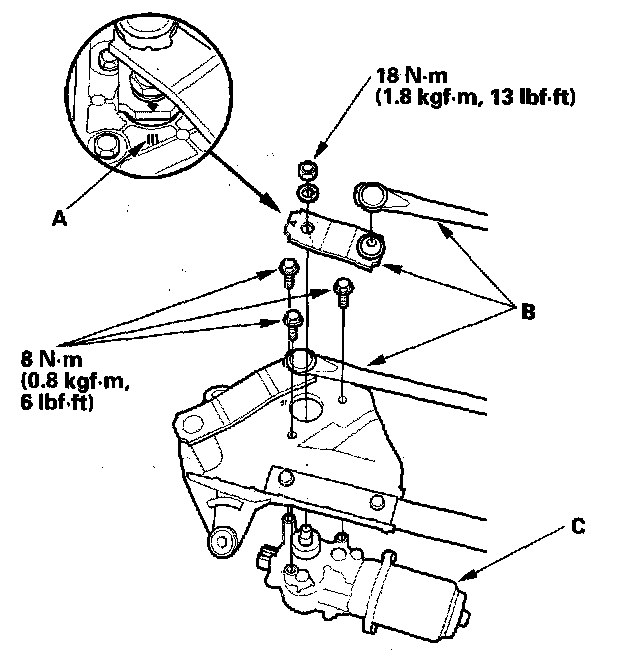 18 N·m
(1.8 kgf·m, 13 lbf·ft)

A

B

8 N·m
(0.8 kgf·m,
6 lbf·ft)

C