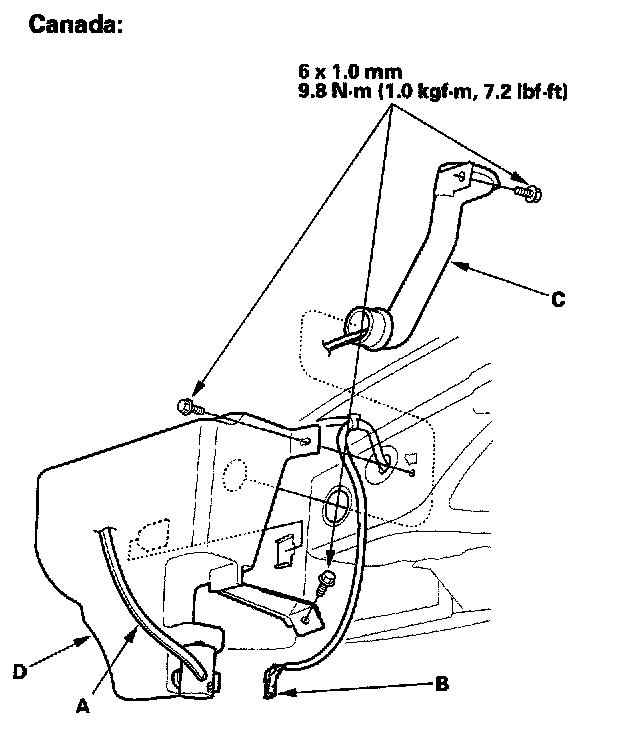 Canada:

6 x 1.0 mm
9.8 N·m (1.0 kgf·m, 7.2 lbf·ft)

C

D

A

B