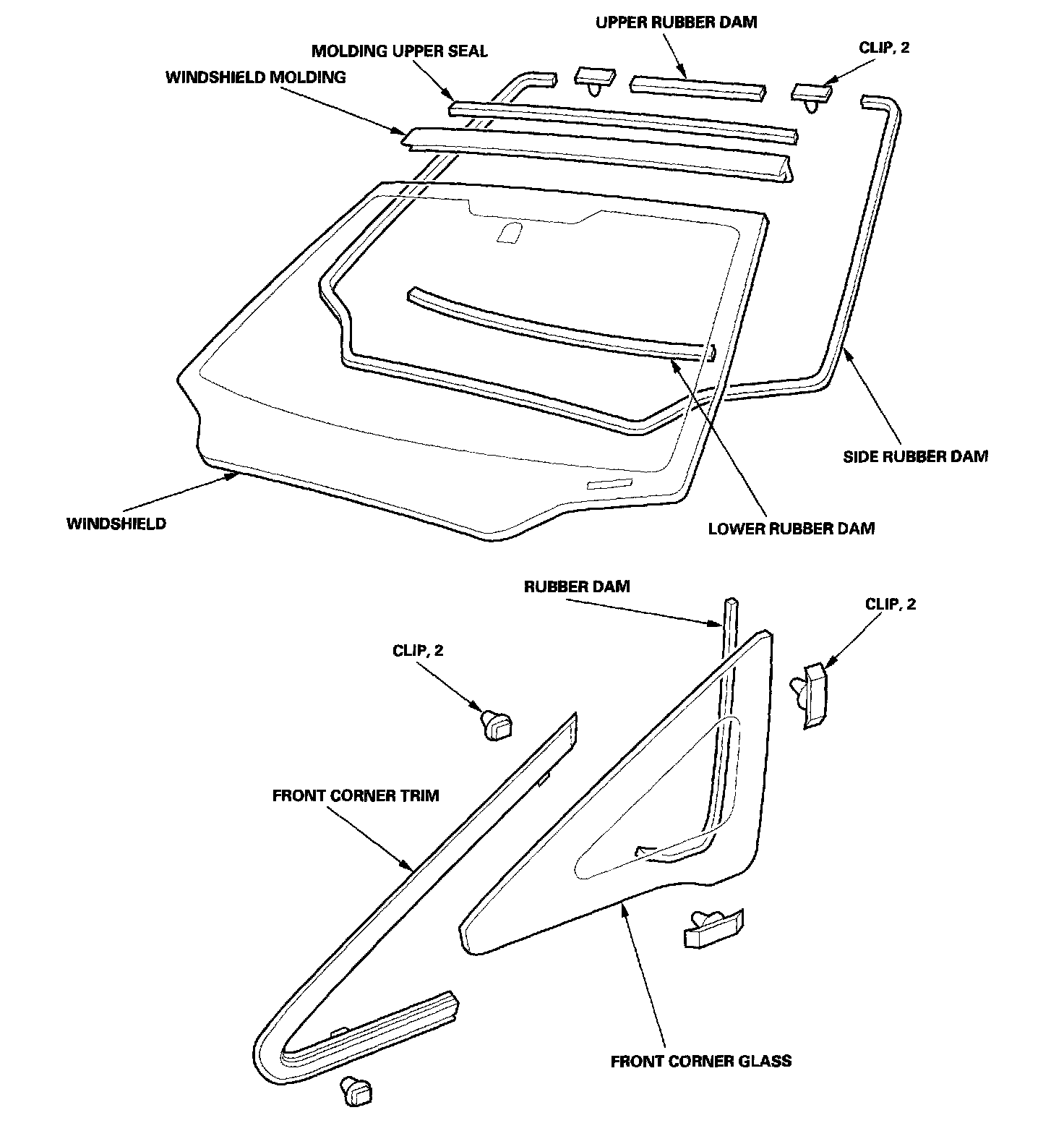 UPPER RUBBER DAM
MOLDING UPPER SEAL
CLIP, 2
WINDSHIELD MOLDING
SIDE RUBBER DAM
WINDSHIELD
LOWER RUBBER DAM
RUBBER DAM
CLIP, 2
CLIP, 2
FRONT CORNER TRIM
FRONT CORNER GLASS