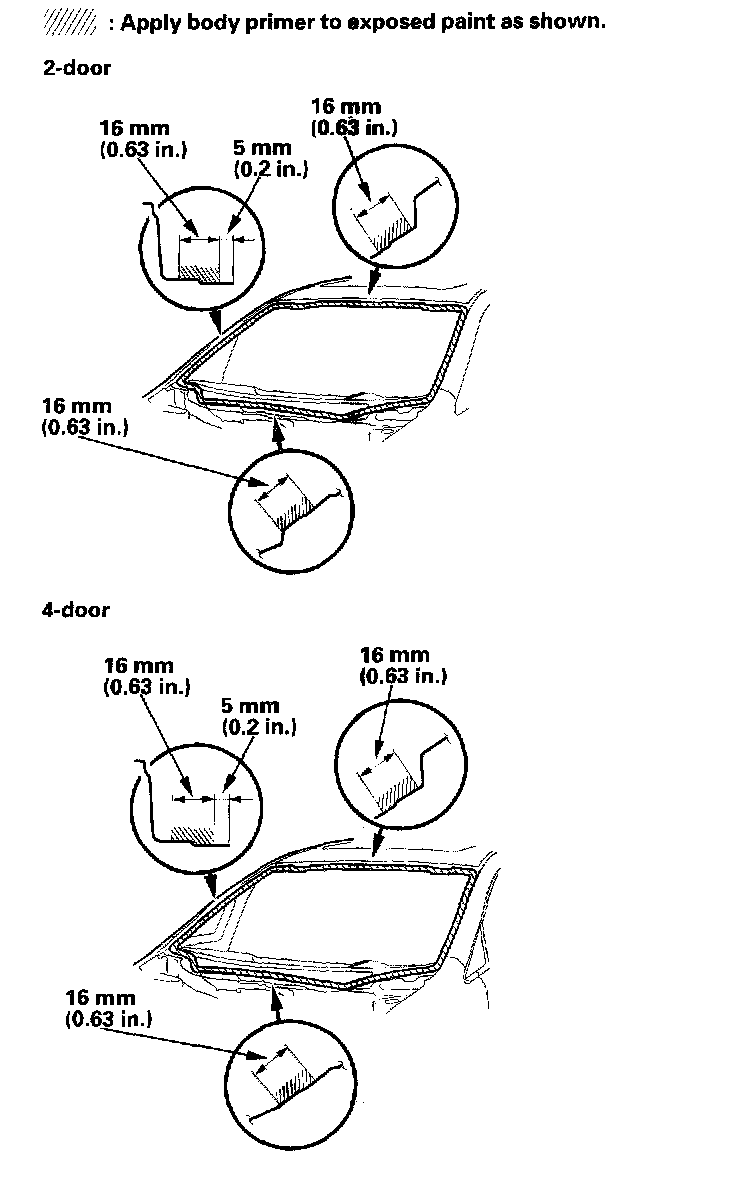 : Apply body primer to exposed paint as shown.

2-door

16 mm
(0.63 in.)

5 mm
(0.2 in.)

16 mm
(0.63 in.)

16 mm
(0.63 in.)

4-door

16 mm
(0.63 in.)

5 mm
(0.2 in.)

16 mm
(0.63 in.)

16 mm
(0.63 in.)