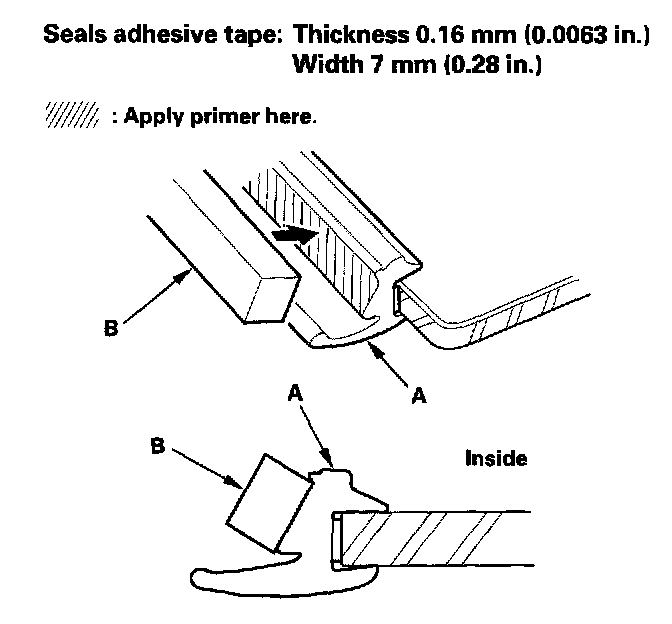 Seals adhesive tape: Thickness 0.16 mm (0.0063 in.)
Width 7 mm (0.28 in.)

: Apply primer here.

B

A

A

B

Inside