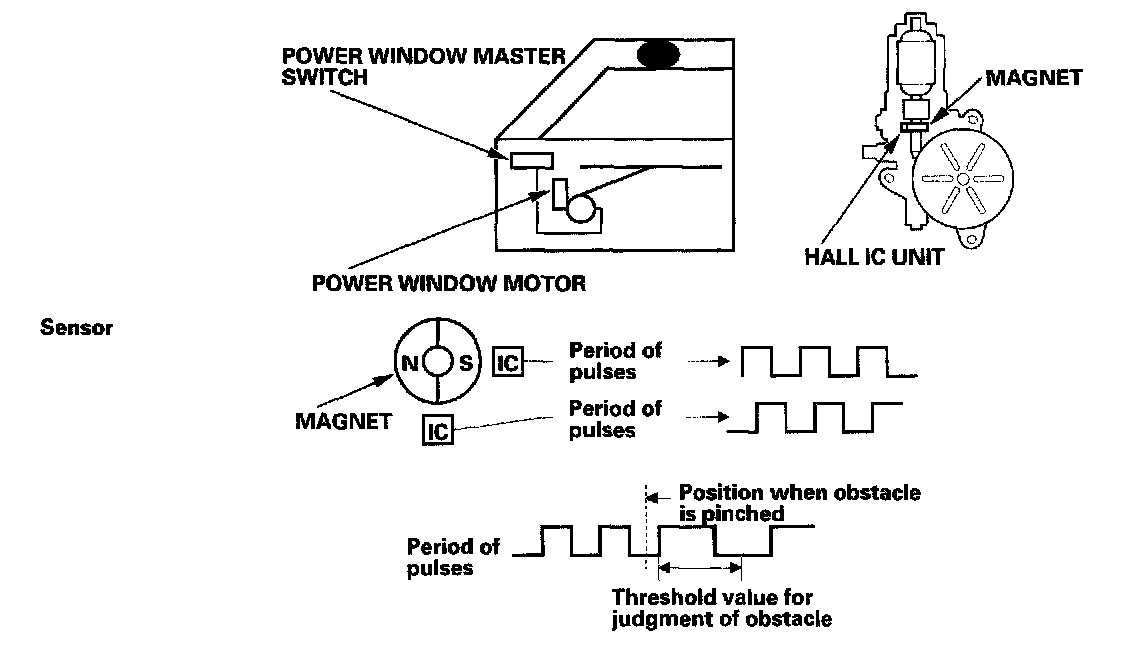 POWER WINDOW MASTER SWITCH

MAGNET

HALL IC UNIT

POWER WINDOW MOTOR

Sensor

N

S

IC

Period of pulses

MAGNET

IC

Period of pulses

Position when obstacle is pinched

Period of pulses

Threshold value for judgment of obstacle