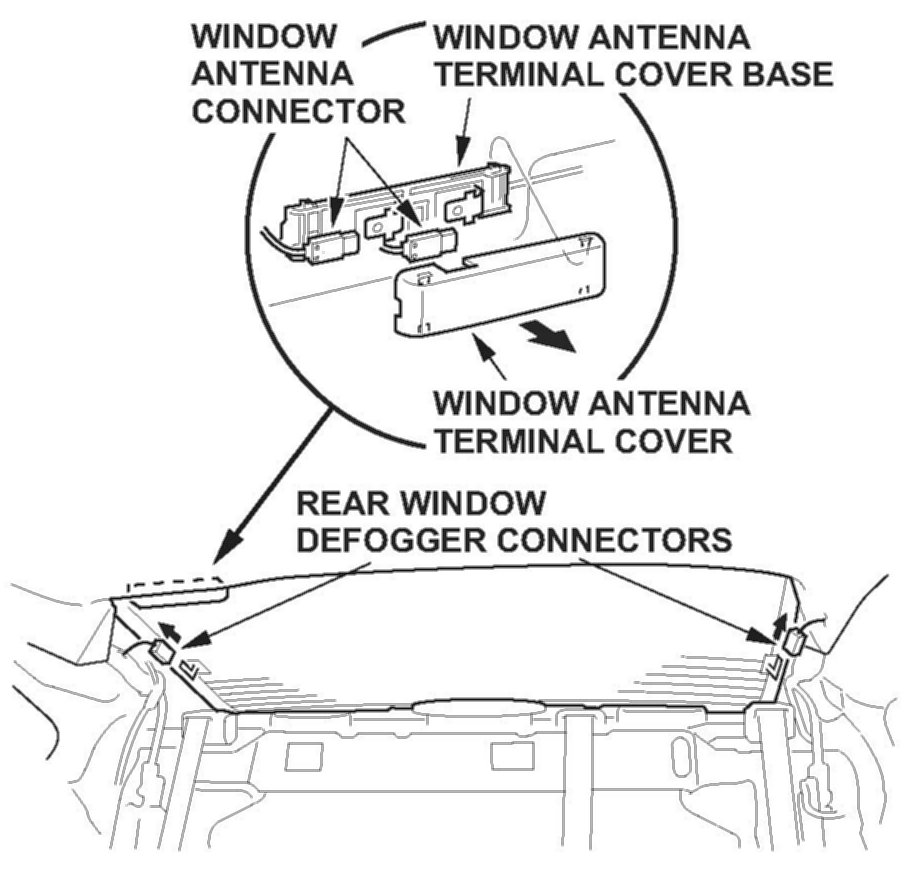 WINDOW ANTENNA CONNECTOR

WINDOW ANTENNA TERMINAL COVER BASE

WINDOW ANTENNA TERMINAL COVER

REAR WINDOW DEFOGGER CONNECTORS