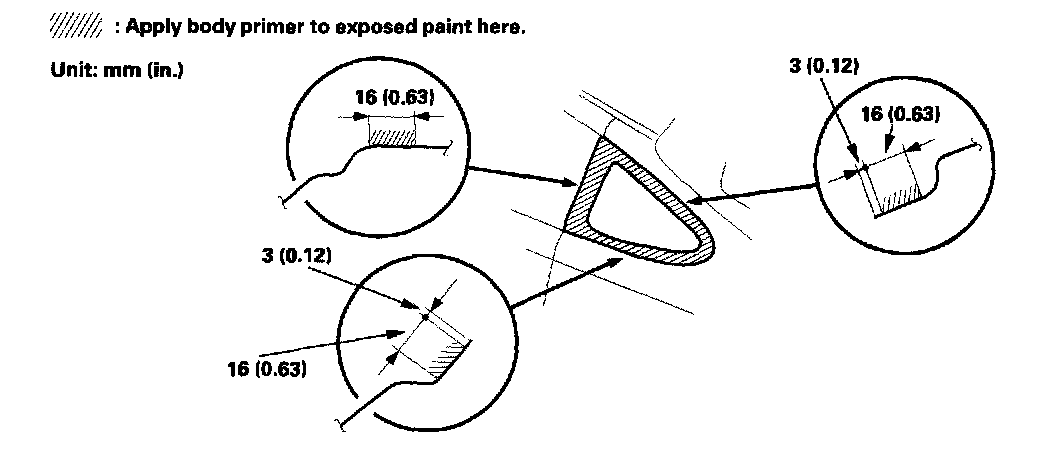 : Apply body primer to exposed paint here.

Unit: mm (in.)

16 (0.63)

3 (0.12)

16 (0.63)

3 (0.12)

16 (0.63)