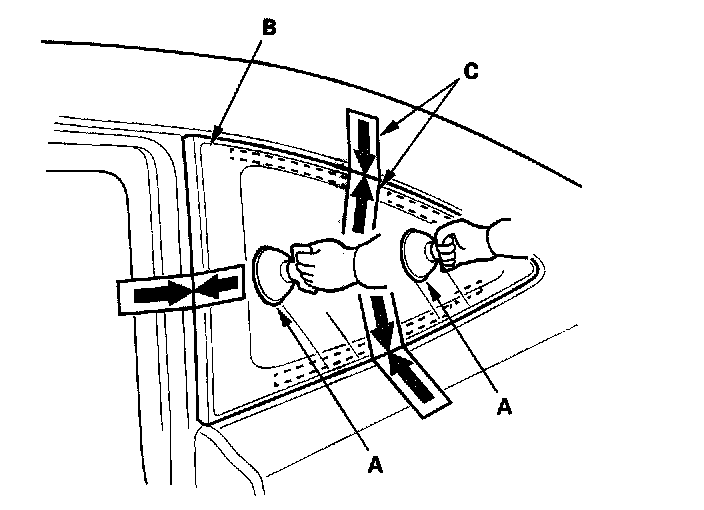 B
C
A
A