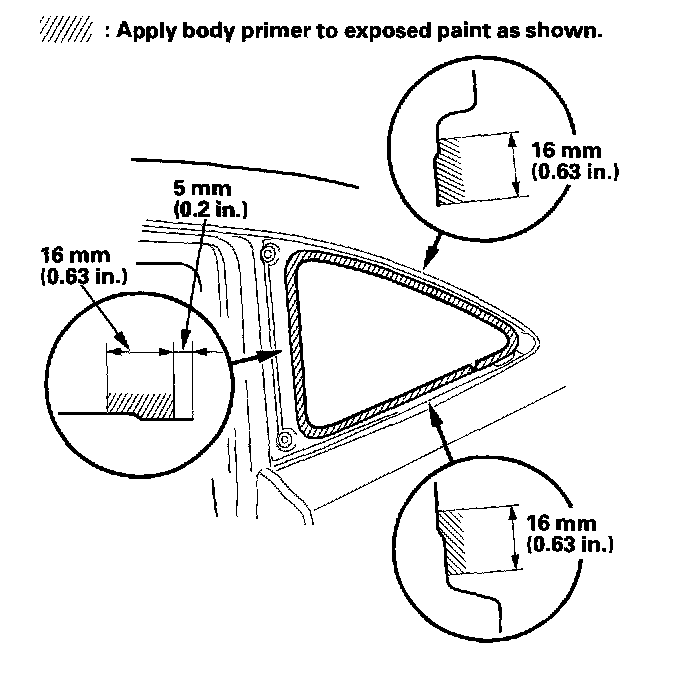 : Apply body primer to exposed paint as shown.

16 mm
(0.63 in.)

5 mm
(0.2 in.)

16 mm
(0.63 in.)

16 mm
(0.63 in.)