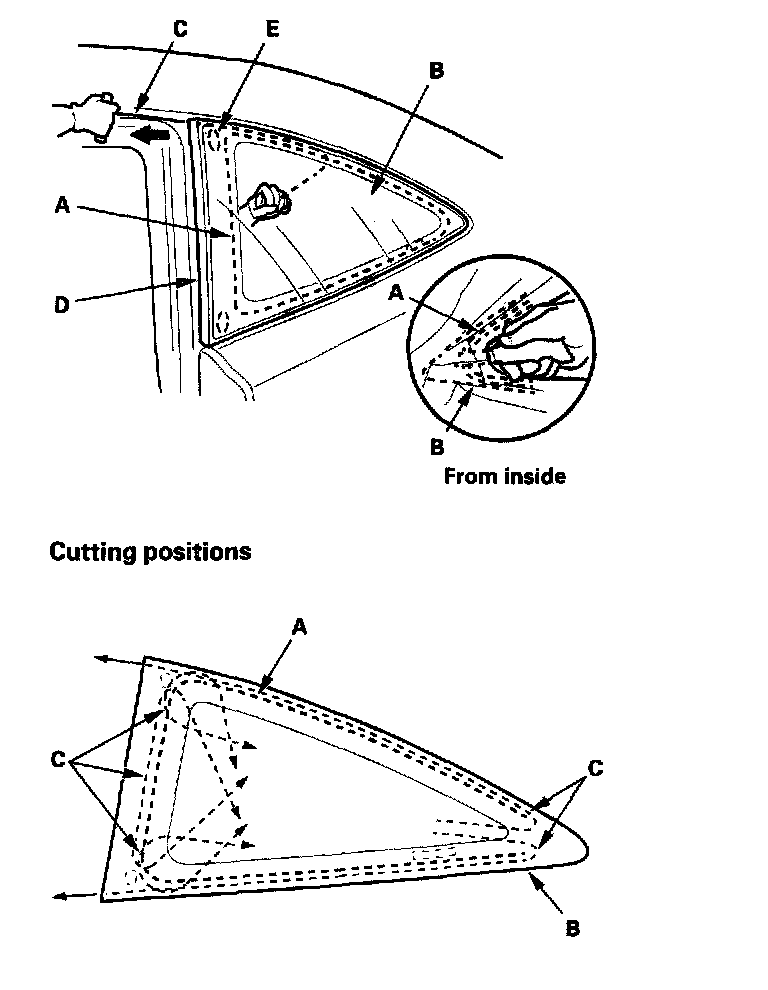 C
E
B
A
D
A
B
From inside

Cutting positions

A
C
C
B