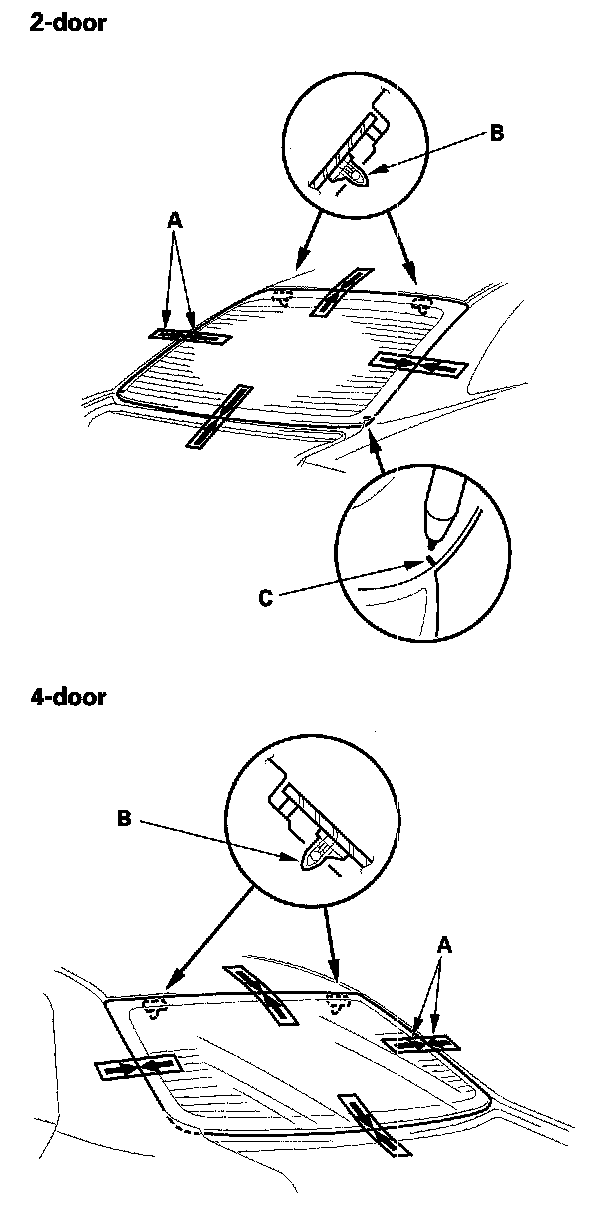 2-door

B

A

C

4-door

B

A