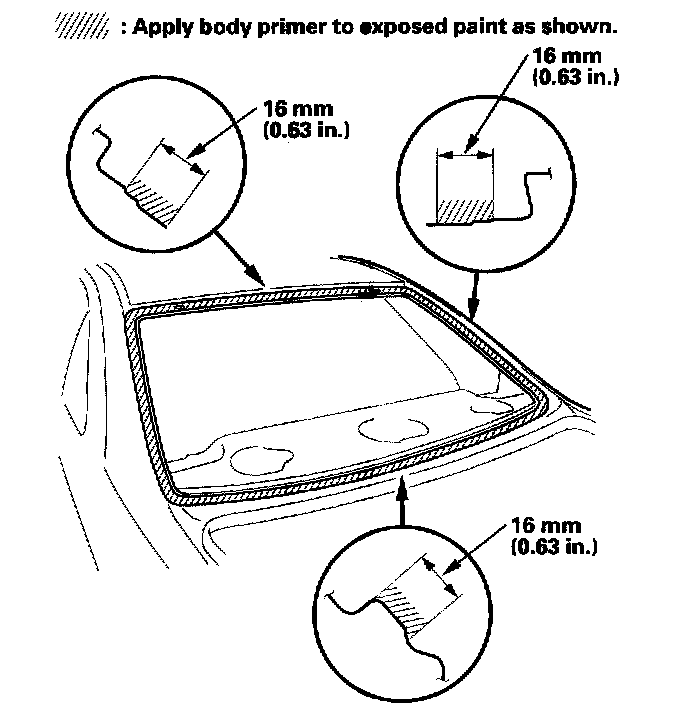 : Apply body primer to exposed paint as shown.

16 mm
(0.63 in.)

16 mm
(0.63 in.)

16 mm
(0.63 in.)