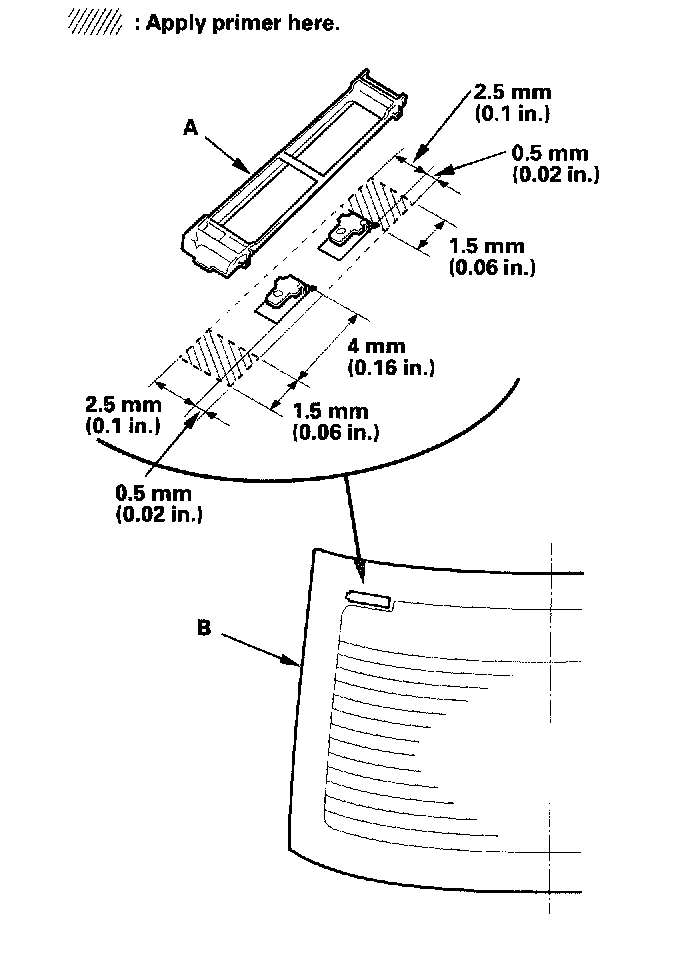 : Apply primer here.

A

2.5 mm (0.1 in.)

0.5 mm (0.02 in.)

1.5 mm (0.06 in.)

4 mm (0.16 in.)

2.5 mm (0.1 in.)

1.5 mm (0.06 in.)

0.5 mm (0.02 in.)

B