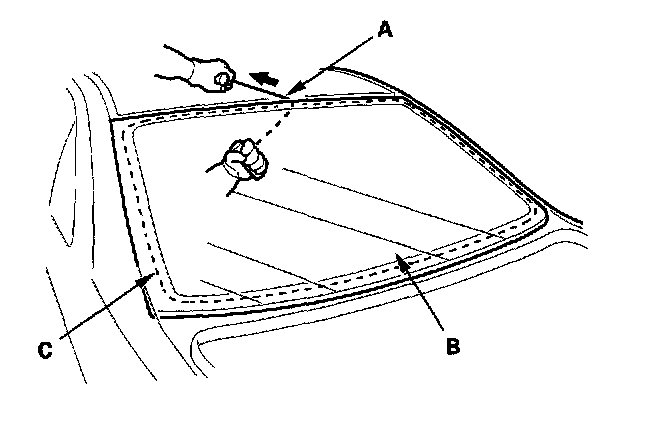 A
C
B