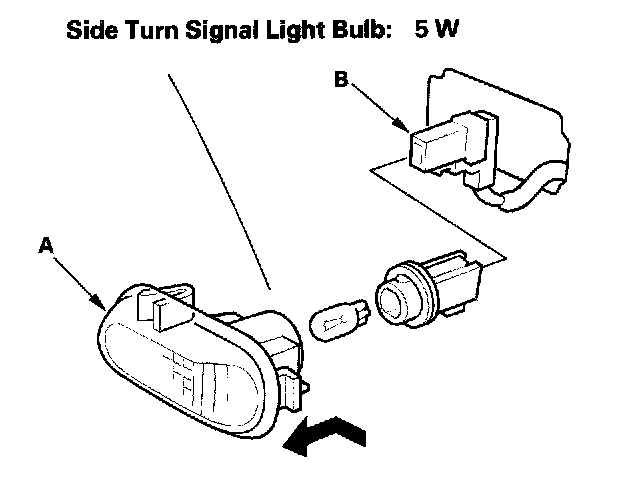 Side Turn Signal Light Bulb: 5 W

B

A