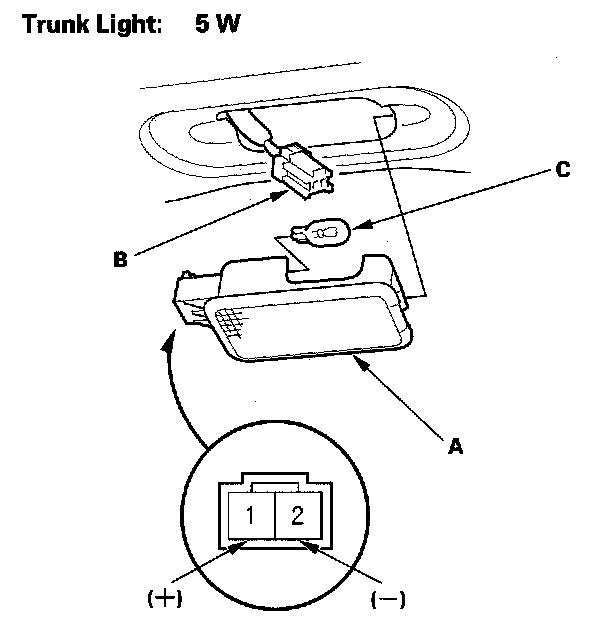 Trunk Light: 5 W

C

B

A

1 2

(+) (−)